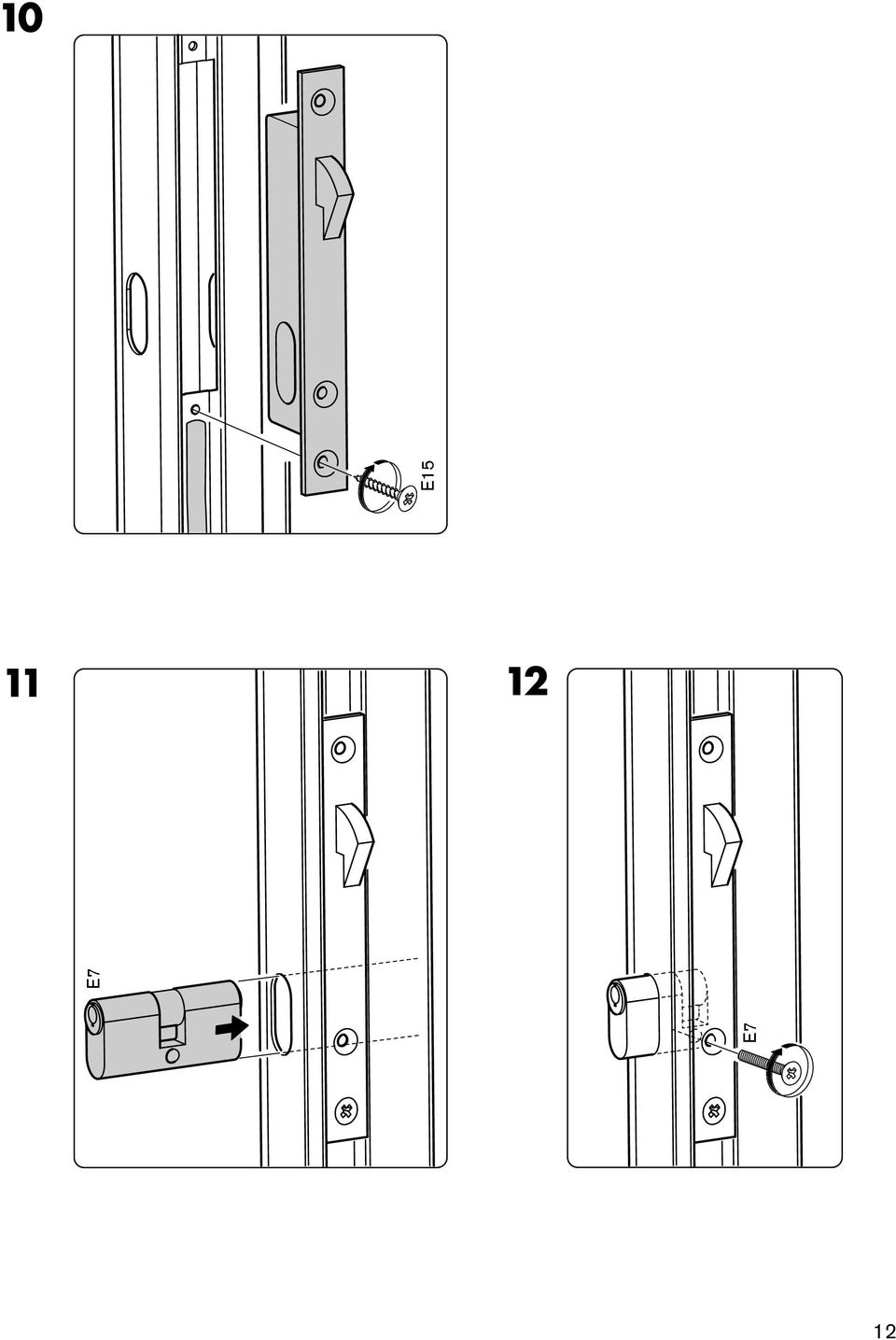 10

E15

11

E7

12

E7

12