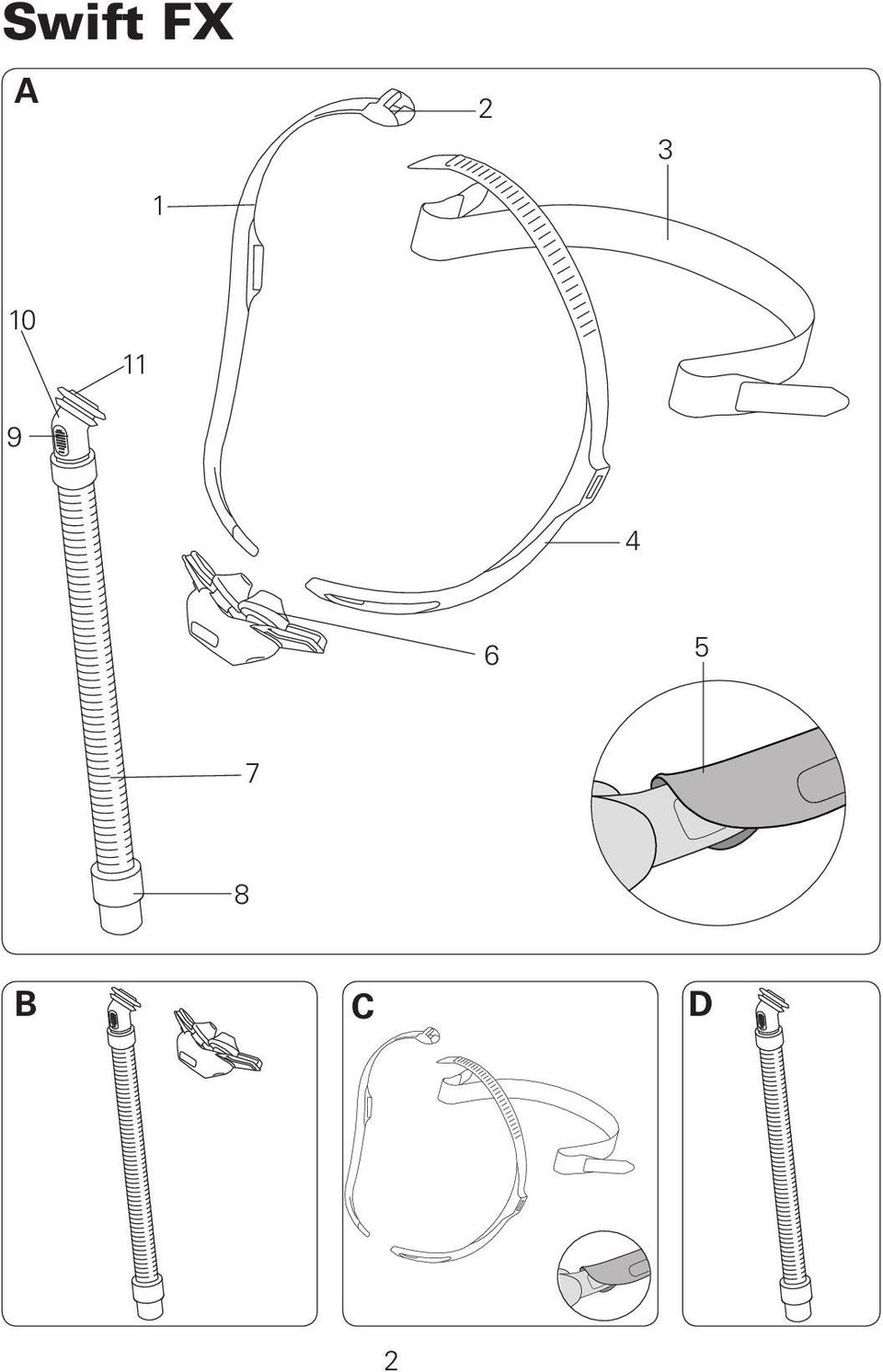 Swift FX

A

2

3

1

10

11

9

4

6

5

7

8

B

C

D

2