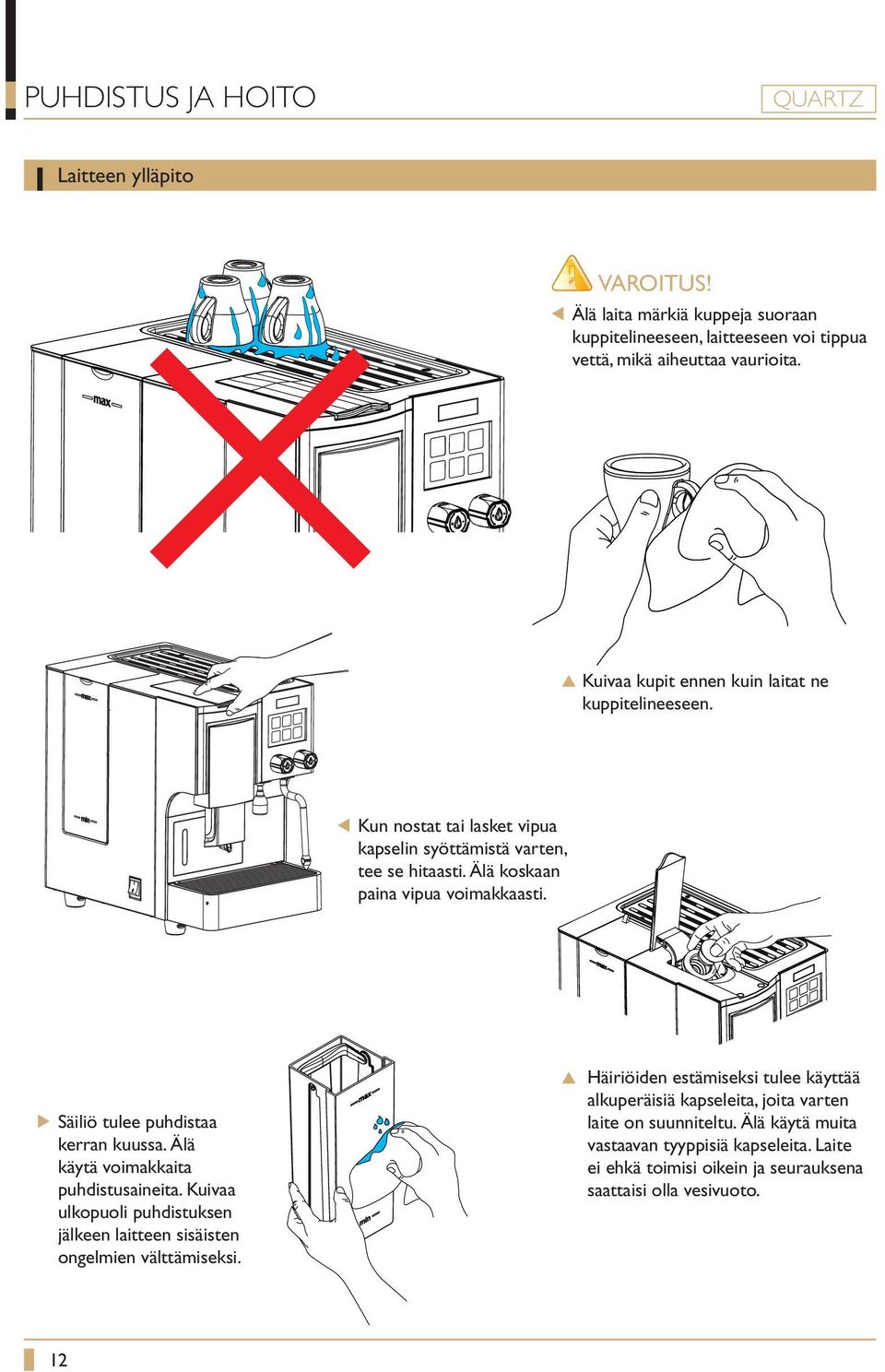 PUHDISTUS JA HOITO

QUARTZ

Laitteen ylläpito

VAROITUS!

Älä laita märkiä kuppeja suoraan kuppitelineeseen, laitteeseen voi tippua vettä, mikä aiheuttaa vaurioita.

max

Kuivaa kupit ennen kuin laitat ne kuppitelineeseen.

max

min

Kun nostat tai lasket vipua kapselin syöttämistä varten, tee se hitaasti. Älä koskaan paina vipua voimakkaasti.

max

Säiliö tulee puhdistaa kerran kuussa. Älä käytä voimakkaita puhdistusaineita. Kuivaa ulkopuoli puhdistuksen jälkeen laitteen sisäisten ongelmien välttämiseksi.

max

min

Häiriöiden estämiseksi tulee käyttää alkuperäisiä kapseleita, joita varten laite on suunniteltu. Älä käytä muita vastaavan tyyppisiä kapseleita. Laite ei ehkä toimisi oikein ja seurauksena saattaisi olla vesivuoto.

12