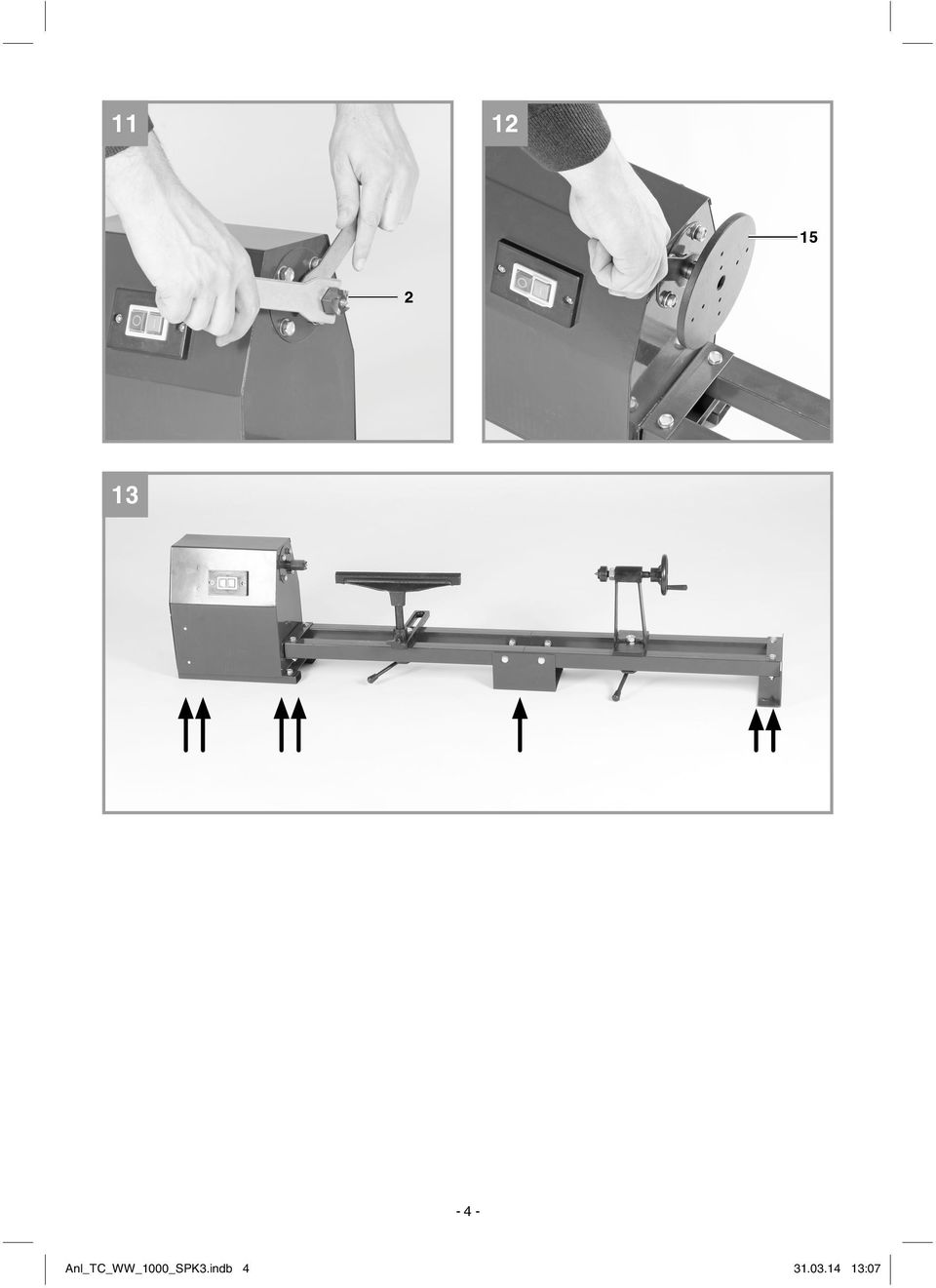 11

2

12

15

13

- 4 -

Anl_TC_WW_1000_SPK3.indb 4

31.03.14 13:07