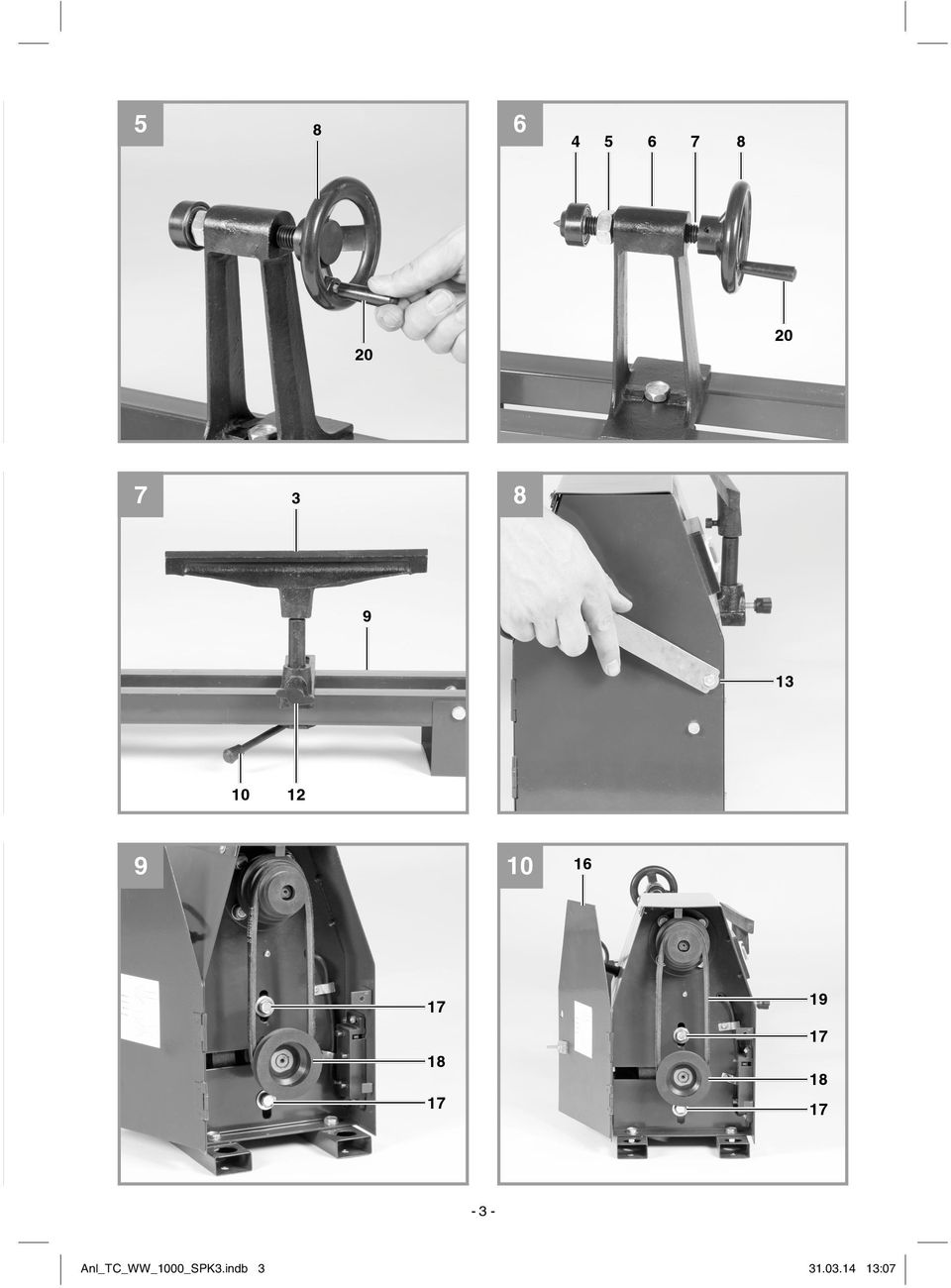 5
8
20

6
4 5 6 7 8
20

7
3
9
10 12

8
13

9
17
18
17

10
16
19
17
18
17

- 3 -

Anl_TC_WW_1000_SPK3.indb 3
31.03.14 13:07