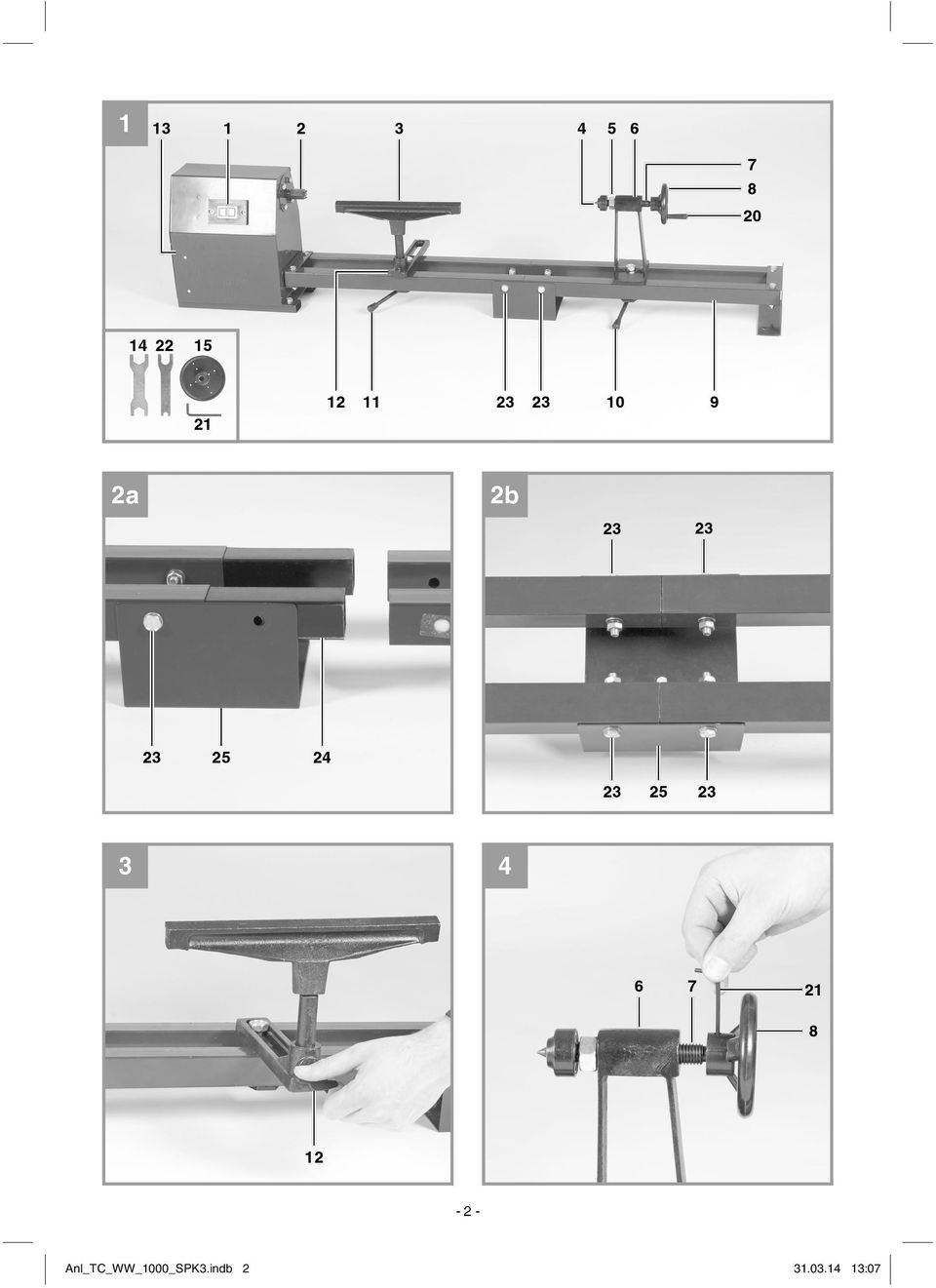 1

13 1 2 3 4 5 6

7

8

20

14 22 15

21

12 11 23 23 10 9

2a

23 25 24

2b

23 23

23 25 23

3

12

4

6 7

21

8

- 2 -

Anl_TC_WW_1000_SPK3.indb 2

31.03.14 13:07