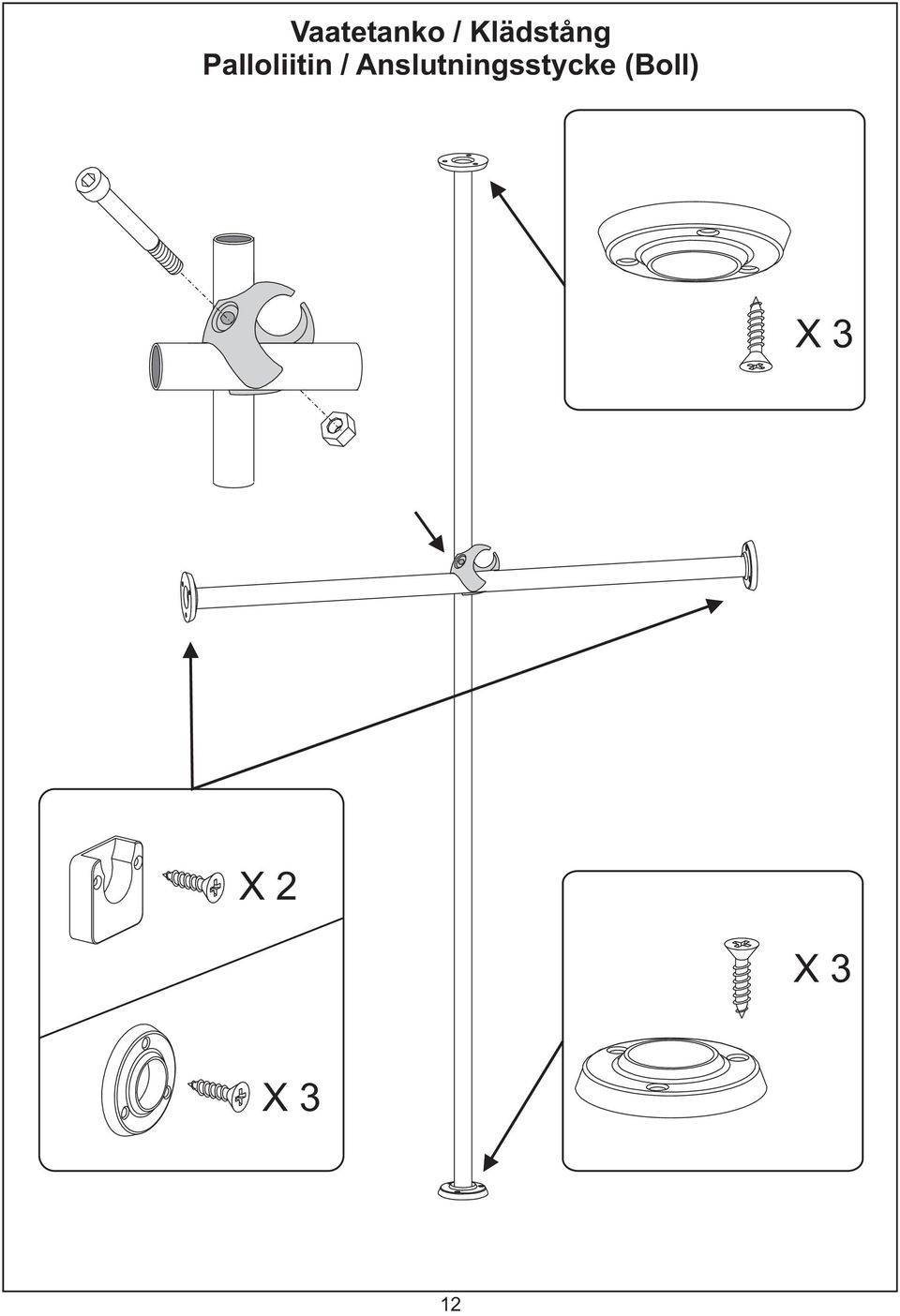 Vaatetanko / Klädstång
Palloliitin / Anslutningsstycke (Boll)

X 3

X 2

X 3

X 3

12