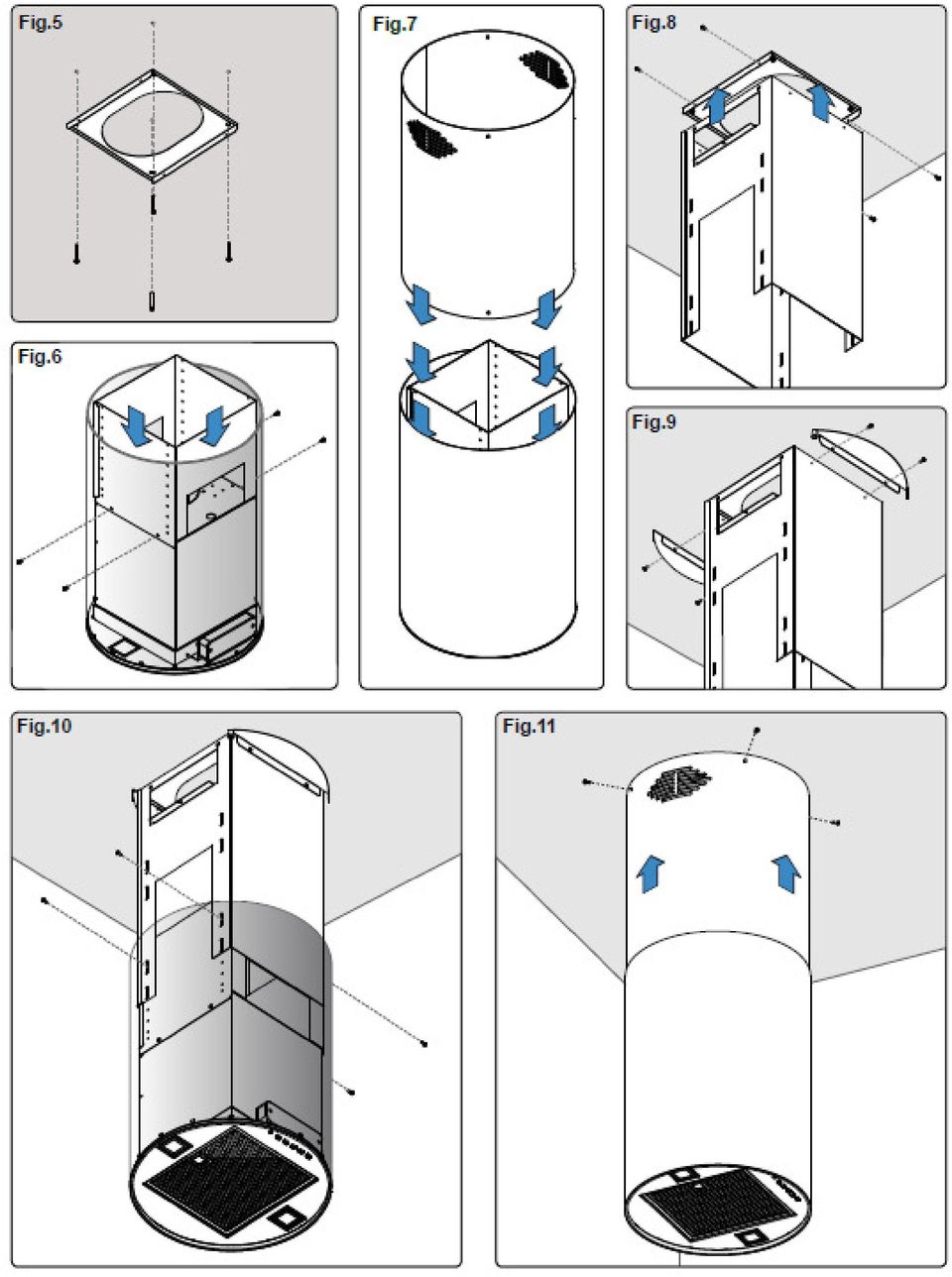 Fig.5

Fig.6

Fig.7

Fig.8

Fig.9

Fig.10

Fig.11