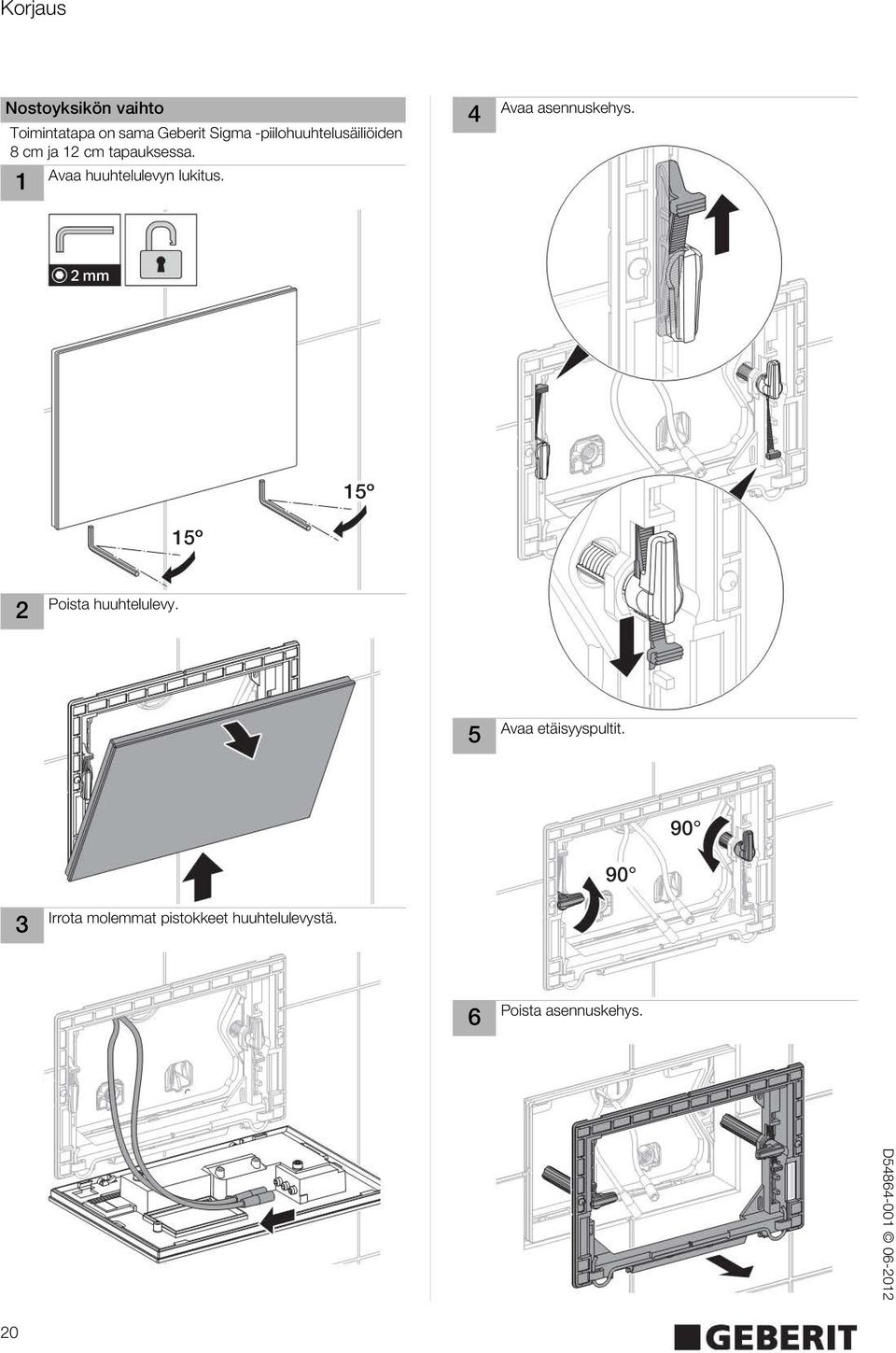 Korjaus

Nostoyksikön vaihto

Toimintatapa on sama Geberit Sigma -piilohuuhtelusäiliöiden 8 cm ja 12 cm tapauksessa.

1 Avaa huuhtelulevyn lukitus.

2 mm

15°

15°

2 Poista huuhtelulevy.

3 Irrota molemmat pistokkeet huuhtelulevystä.

4 Avaa asennuskehys.

5 Avaa etäisyyspultit.

90°

90°

6 Poista asennuskehys.

D54864-001 © 06-2012

20

GEBERIT