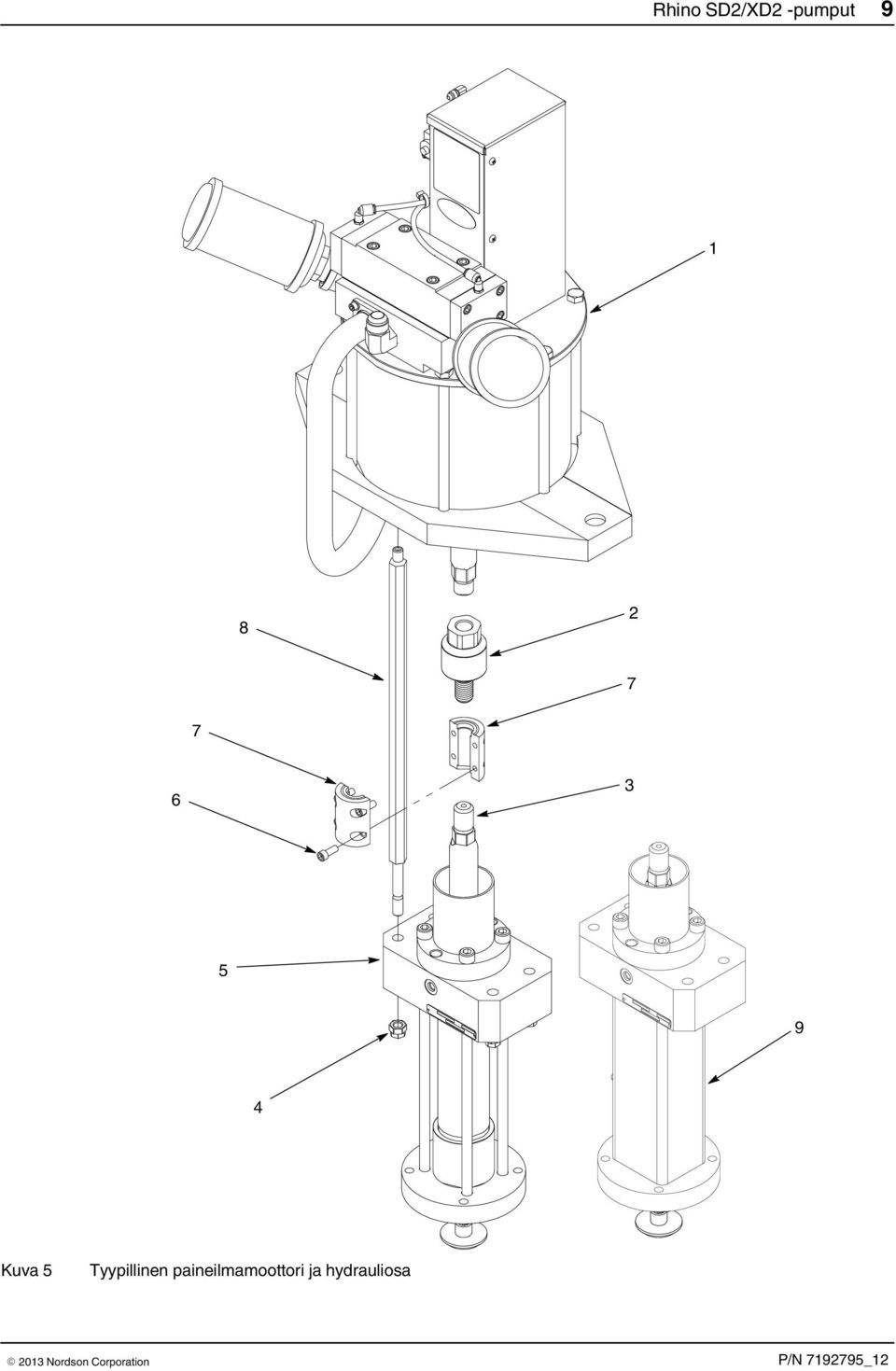 Rhino SD2/XD2 -pumput 9

1

8

2

7

7

6

3

5

9

4

Kuva 5 Tyypillinen paineilmamoottori ja hydrauliosa

© 2013 Nordson Corporation

P/N 7192795_12