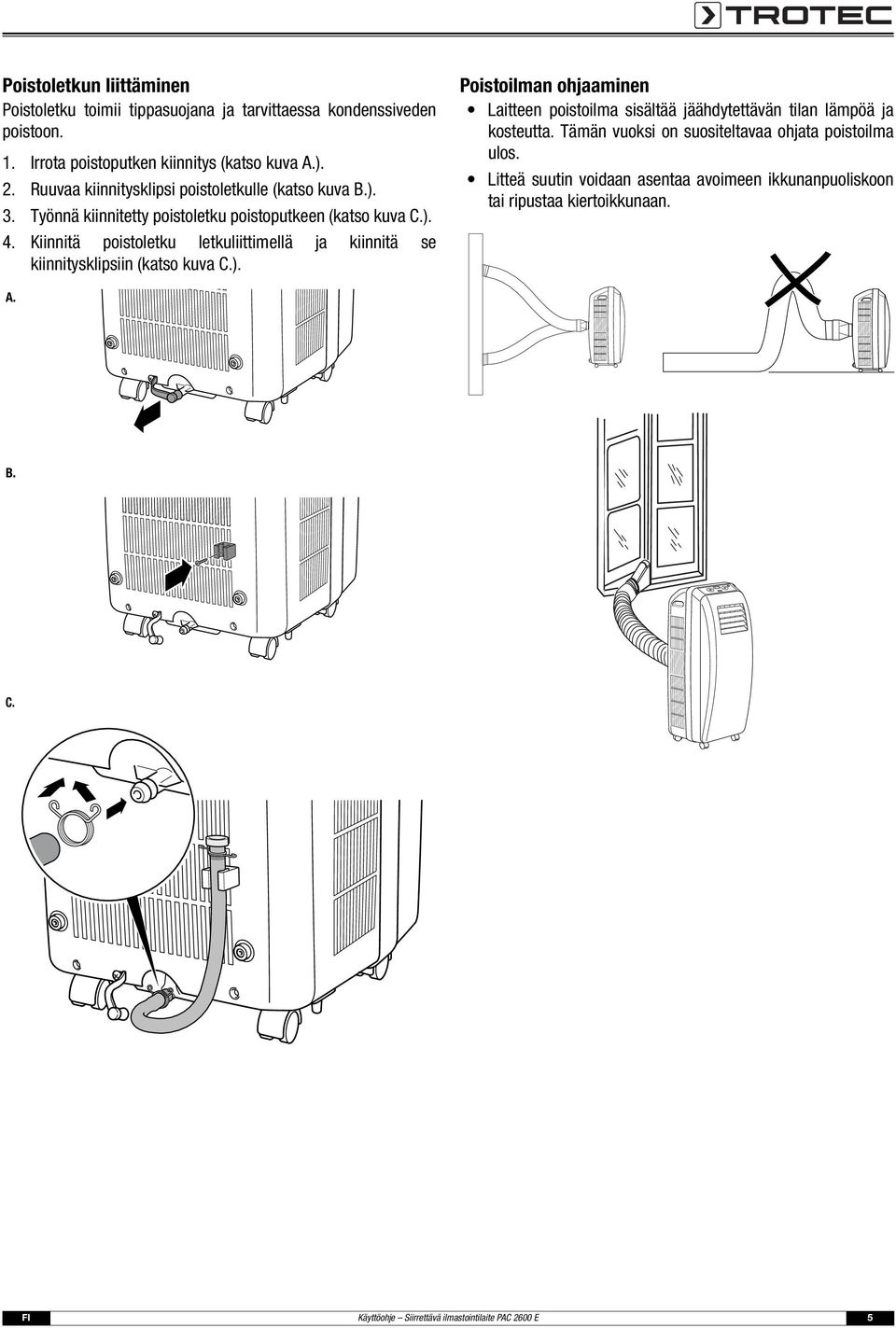 TROTEC

Poistoletkun liittäminen
Poistoletku toimii tippasuojana ja tarvittaessa kondenssiveden poistoon.
1. Irrota poistoputken kiinnitys (katso kuva A.).
2. Ruuvaa kiinnitysklipsi poistoletkulle (katso kuva B.).
3. Työnnä kiinnitetty poistoletku poistoputkeen (katso kuva C.).
4. Kiinnitä poistoletku letkuliittimellä ja kiinnitä se kiinnitysklipsiin (katso kuva C.).

A.

B.

C.

Poistoilman ohjaaminen
• Laitteen poistoilma sisältää jäähdytettävän tilan lämpöä ja kosteutta. Tämän vuoksi on suositeltavaa ohjata poistoilma ulos.
• Litteä suutin voidaan asentaa avoimeen ikkunanpuoliskoon tai ripustaa kiertoikkunaan.

FI Käyttöohje – Siirrettävä ilmastointilaite PAC 2600 E 5