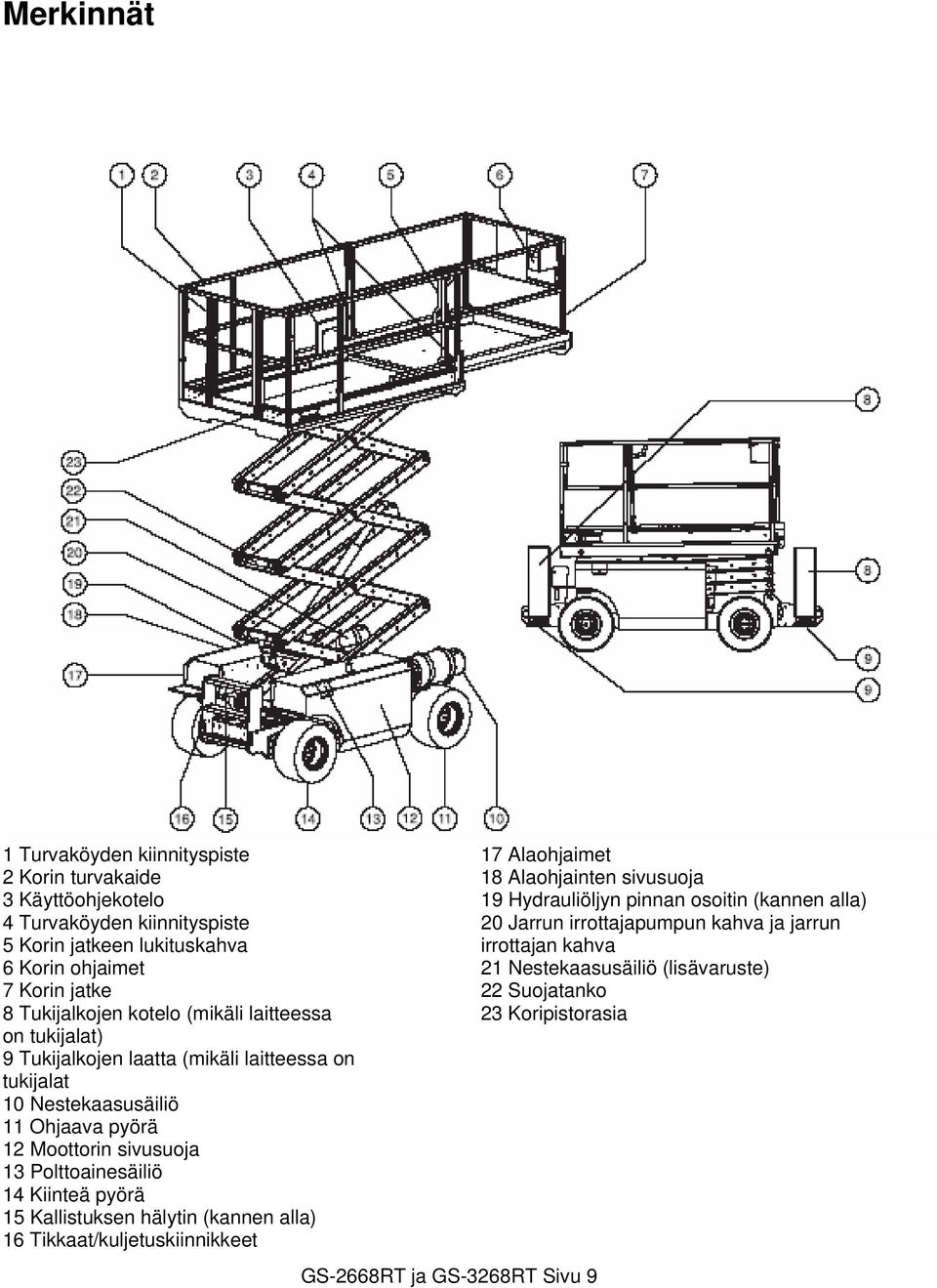 Merkinnät

1 2 3 4 5 6 7 8 23 22 21 20 19 18 17 8 9 9 16 15 14 13 12 11 10

1 Turvaköyden kiinnityspiste
2 Korin turvakaide
3 Käyttöohjekotelo
4 Turvaköyden kiinnityspiste
5 Korin jatkeen lukituskahva
6 Korin ohjaimet
7 Korin jatke
8 Tukijalkojen kotelo (mikäli laitteessa on tukijalat)
9 Tukijalkojen laatta (mikäli laitteessa on tukijalat
10 Nestekaasusäiliö
11 Ohjaava pyörä
12 Moottorin sivusuoja
13 Polttoainesäiliö
14 Kiinteä pyörä
15 Kallistuksen hälytin (kannen alla)
16 Tikkaat/kuljetuskiinnikkeet

17 Alaohjaimet
18 Alaohjainten sivusuoja
19 Hydrauliöljyn pinnan osoitin (kannen alla)
20 Jarrun irrottajapumpun kahva ja jarrun irrottajan kahva
21 Nestekaasusäiliö (lisävaruste)
22 Suojatanko
23 Koripistorasia

GS-2668RT ja GS-3268RT Sivu 9