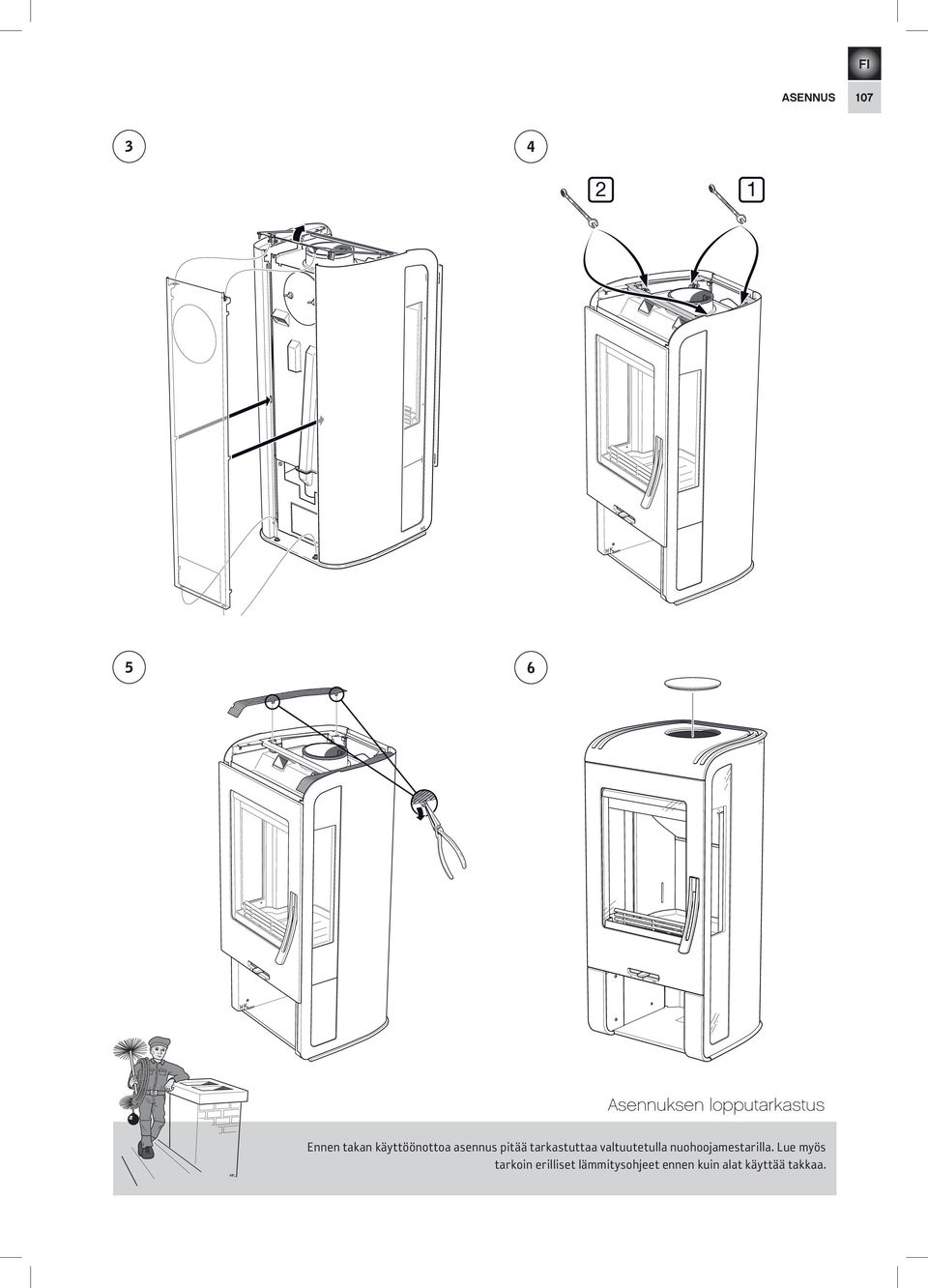 FI

ASENNUS 107

3

4

2

1

5

6

Asennuksen lopputarkastus

Ennen takan käyttöönottoa asennus pitää tarkastuttaa valtuutetulla nuohoojamestarilla. Lue myös tarkoin erilliset lämmitysohjeet ennen kuin alat käyttää takkaa.