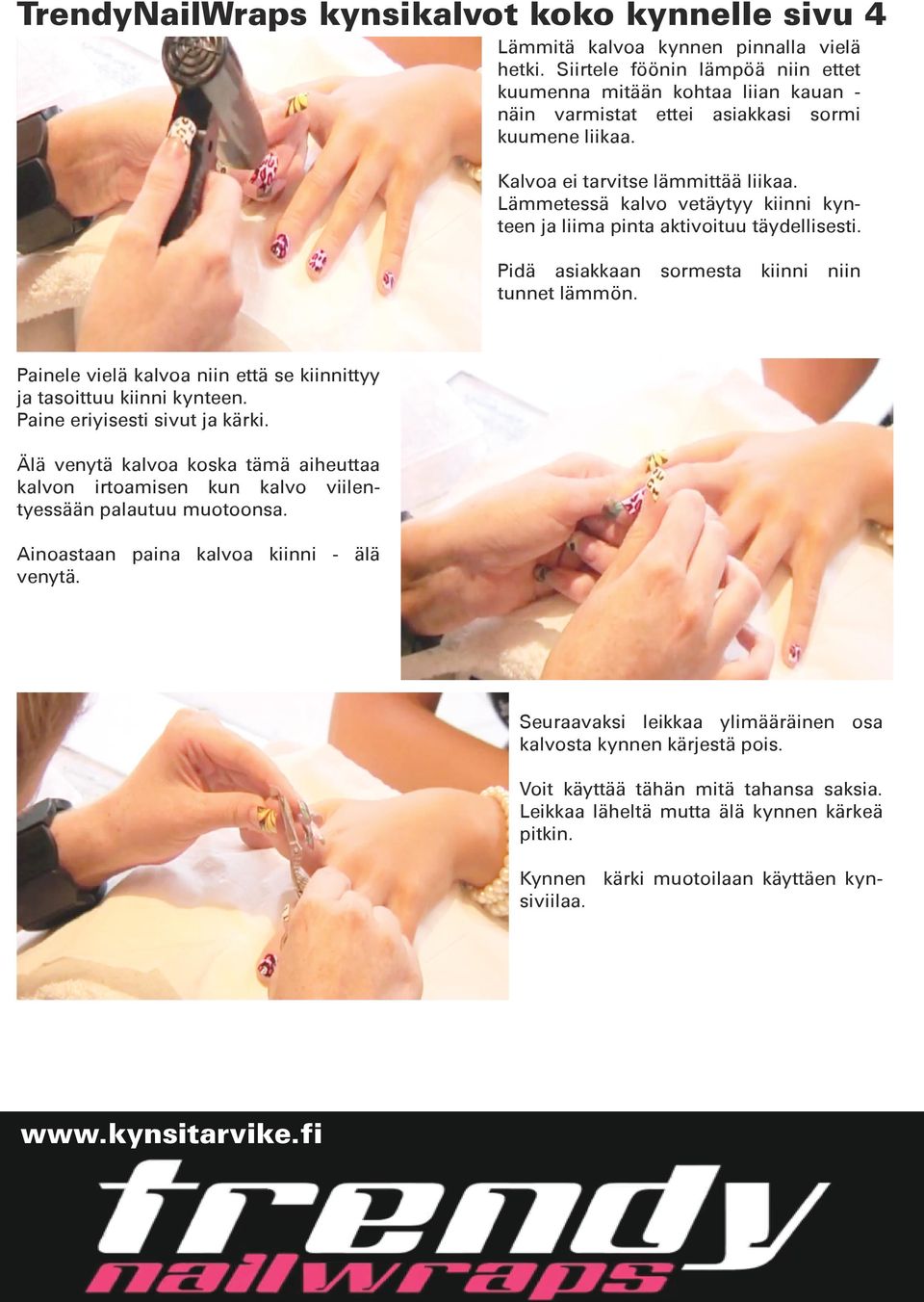 TrendyNailWraps kynsikalvot koko kynnelle sivu 4

Lämmitä kalvoa kynnen pinnalla vielä hetki. Siirtele föönin lämpöä niin ettet kuumenna mitään kohtaa liian kauan - näin varmistat ettei asiakkasi sormi kuumene liikaa.

Kalvoa ei tarvitse lämmittää liikaa. Lämmetessä kalvo vetäytyy kiinni kynteen ja liima pinta aktivoituu täydellisesti.

Pidä asiakkaan sormesta kiinni niin tunnet lämmön.

Painele vielä kalvoa niin että se kiinnittyy ja tasoittuu kiinni kynteen. Paine eriyisesti sivut ja kärki.

Älä venytä kalvoa koska tämä aiheuttaa kalvon irtoamisen kun kalvo viilentyessään palautuu muotoonsa.

Ainoastaan paina kalvoa kiinni - älä venytä.

Seuraavaksi leikkaa ylimääräinen osa kalvosta kynnen kärjestä pois.

Voit käyttää tähän mitä tahansa saksia. Leikkaa läheltä mutta älä kynnen kärkeä pitkin.

Kynnen kärki muotoilaan käyttäen kynsiviilaa.

www.kynsitarvike.fi

trendy
nailwraps