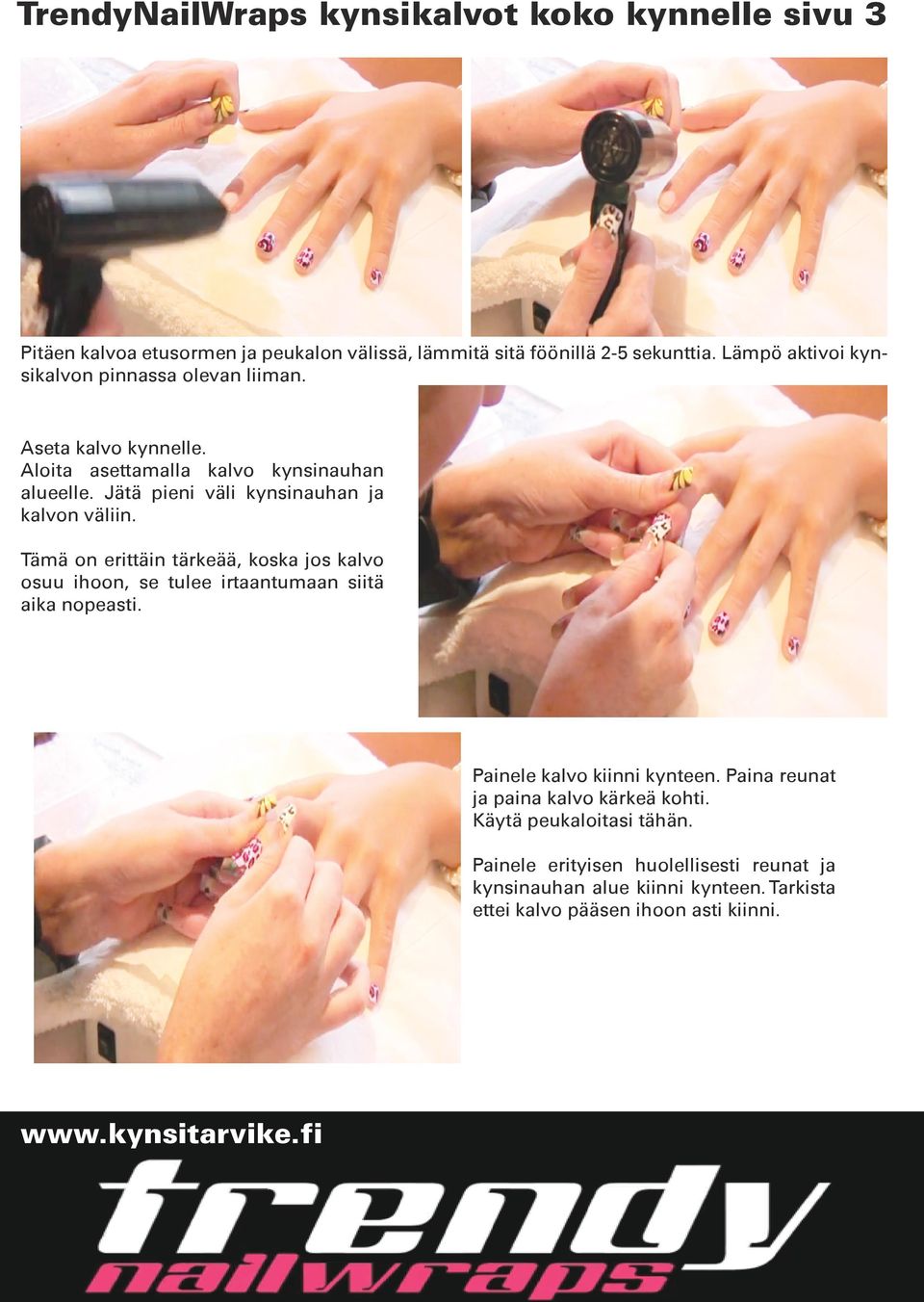 TrendyNailWraps kynsikalvot koko kynnelle sivu 3

Pitäen kalvoa etusormen ja peukalon välissä, lämmitä sitä föönillä 2-5 sekunttia. Lämpö aktivoi kynsikalvon pinnassa olevan liiman.

Aseta kalvo kynnelle. Aloita asettamalla kalvo kynsinauhan alueelle. Jätä pieni väli kynsinauhan ja kalvon väliin.

Tämä on erittäin tärkeää, koska jos kalvo osuu ihoon, se tulee irtaantumaan siitä aika nopeasti.

Painele kalvo kiinni kynteen. Paina reunat ja paina kalvo kärkeä kohti. Käytä peukaloitasi tähän.

Painele erityisen huolellisesti reunat ja kynsinauhan alue kiinni kynteen. Tarkista ettei kalvo pääsen ihoon asti kiinni.

www.kynsitarvike.fi

trendy
nailwraps