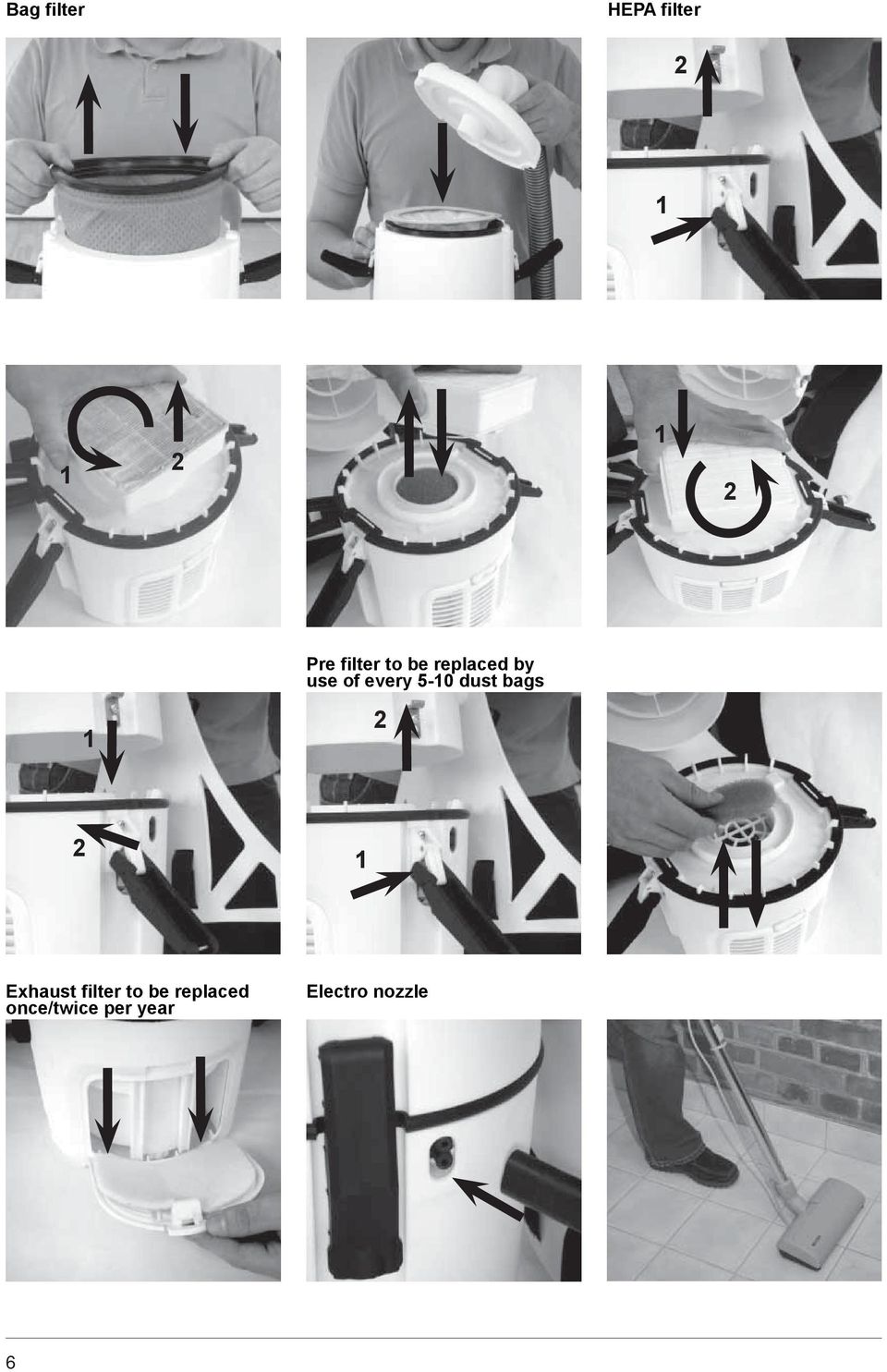 Bag filter

HEPA filter

2

1

1

2

1

2

Pre filter to be replaced by use of every 5-10 dust bags

1

2

2

1

Exhaust filter to be replaced once/twice per year

Electro nozzle

6