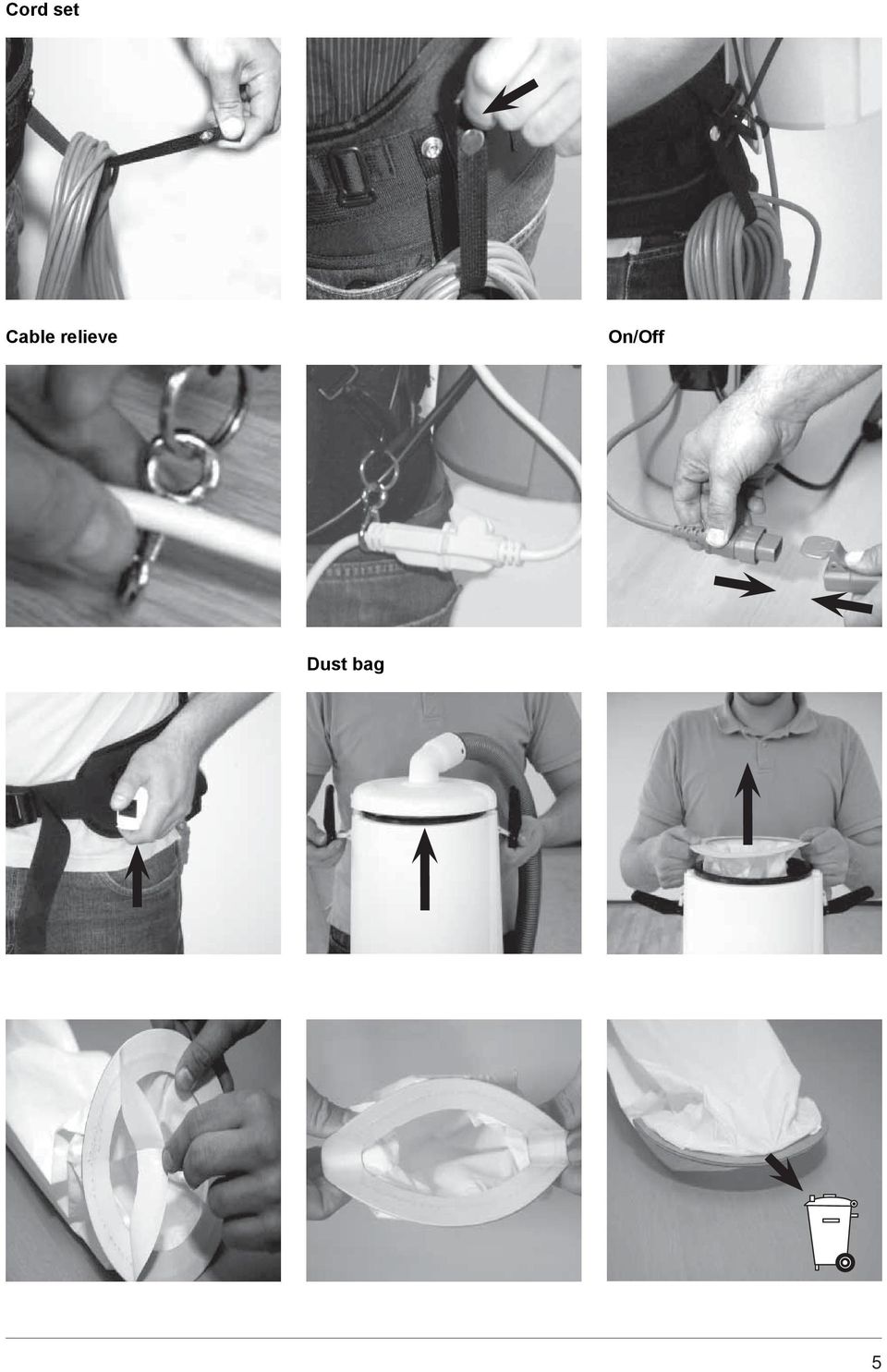 Cord set

Cable relieve

On/Off

Dust bag

5