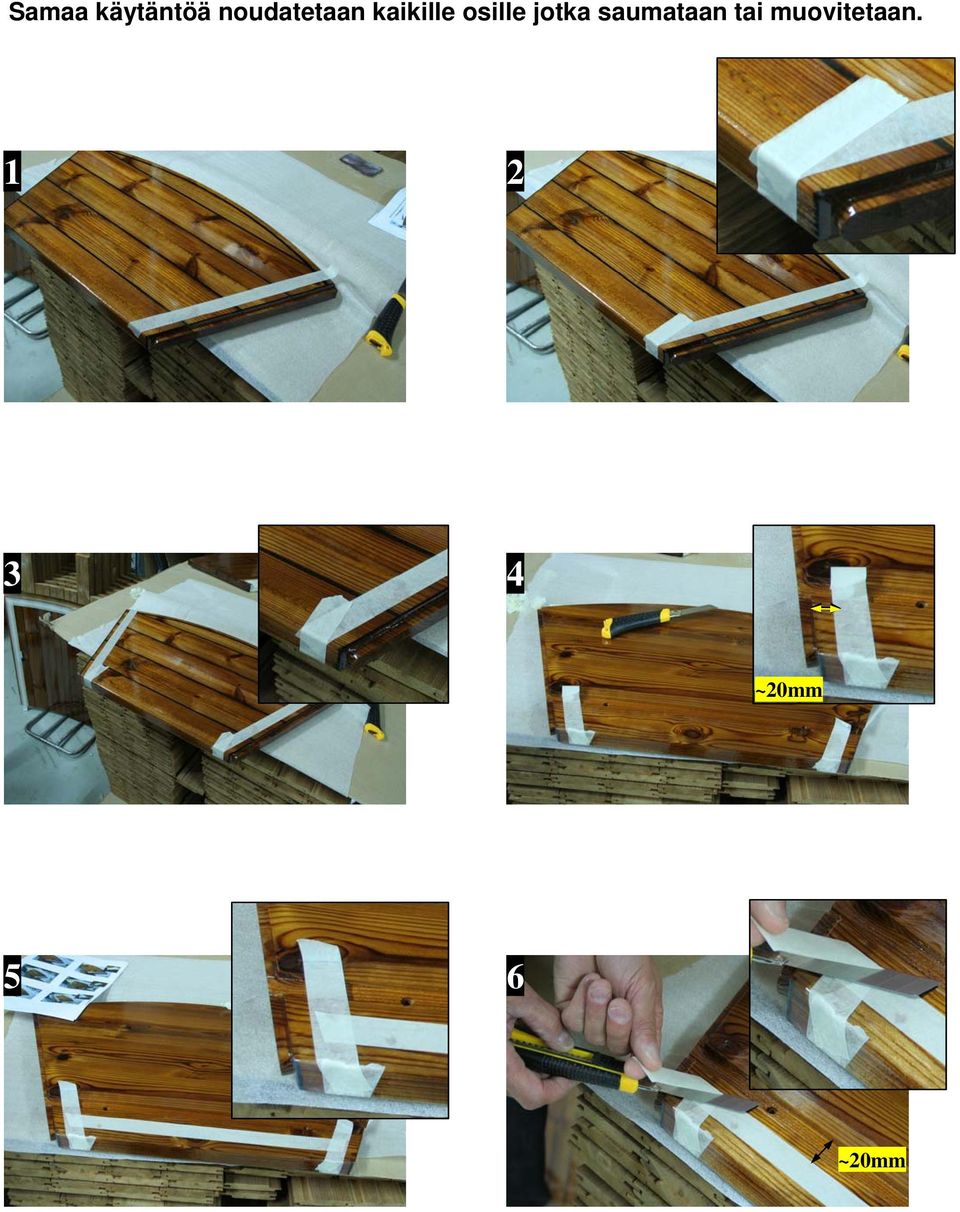 Samaa käytäntöä noudatetaan kaikille osille jotka saumataan tai muovitetaan.

1

2

3

4

~20mm

5

6

~20mm