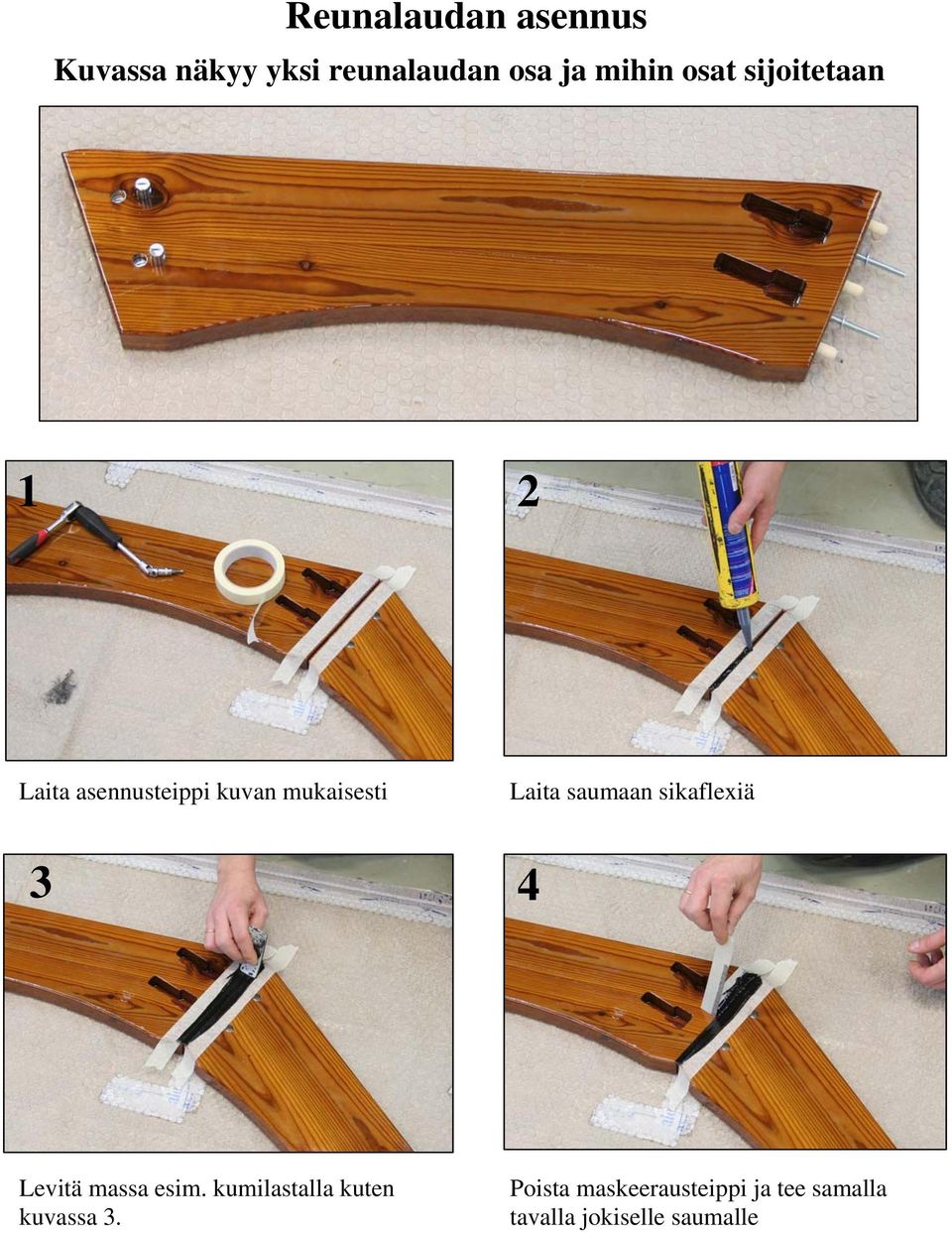 Reunalaudan asennus

Kuvassa näkyy yksi reunalaudan osa ja mihin osat sijoitetaan

1

Laita asennusteippi kuvan mukaisesti

2

Laita saumaan sikaflexiä

3

Levitä massa esim. kumilastalla kuten kuvassa 3.

4

Poista maskeerausteippi ja tee samalla tavalla jokiselle saumalle