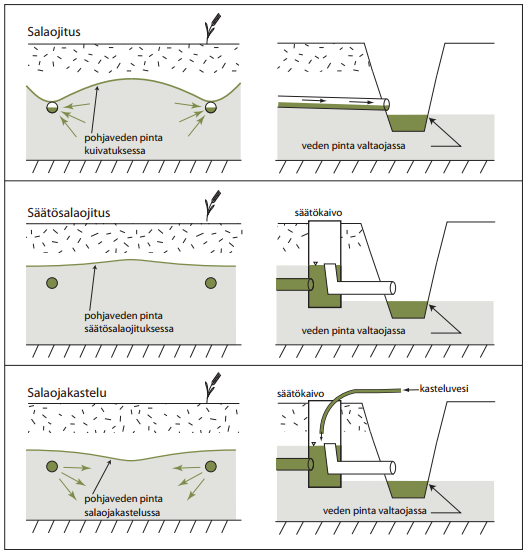 Salaojitus

pohjaveden pinta kuivatuksessa

veden pinta valtaojassa

Säätösalaojitus

pohjaveden pinta säätösalaojituksessa

säätökaivo

veden pinta valtaojassa

Salaojakastelu

pohjaveden pinta salaojakastelussa

säätökaivo

kasteluvesi

veden pinta valtaojassa