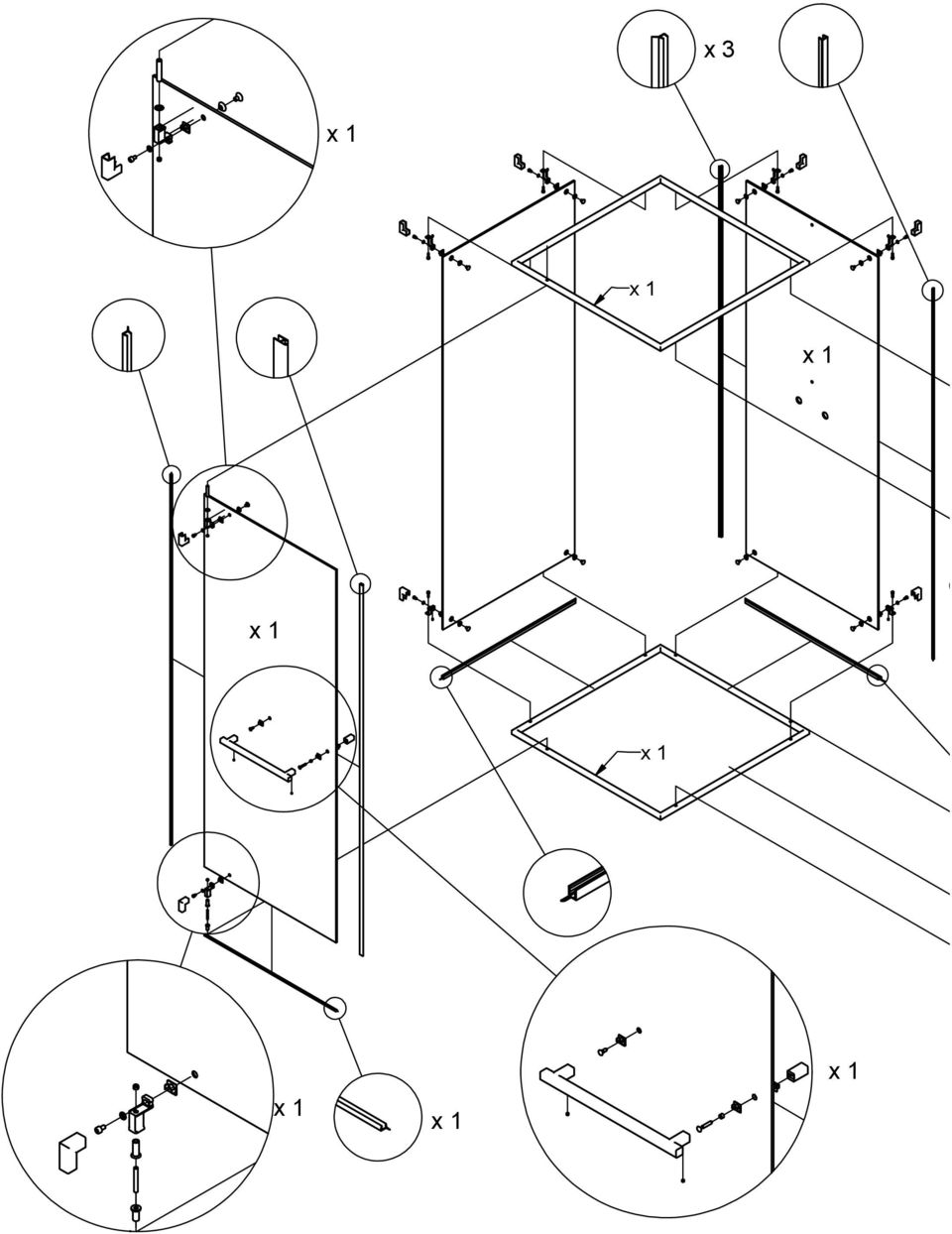 x 3
x 1
x 1
x 1
x 1
x 1
x 1
x 1
x 1