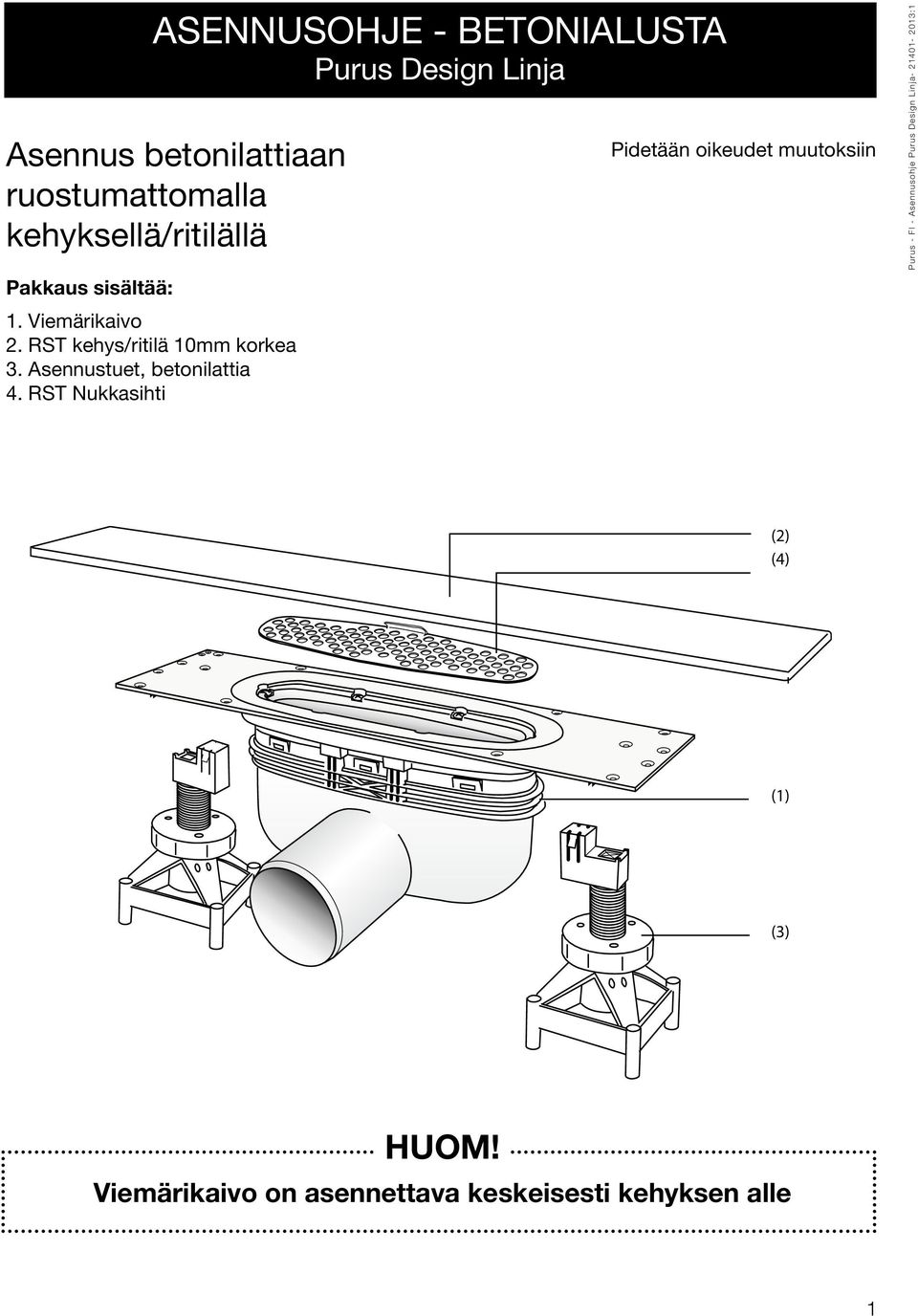 ASENNUSOHJE - BETONIALUSTA
Purus Design Linja

Asennus betonilattiaan ruostumattomalla kehyksellä/ritilällä

Pidetään oikeudet muutoksiin

Purus - FI - Asennusohje Purus Design Linja- 21401- 2013:1

Pakkaus sisältää:

1. Viemärikaivo
2. RST kehys/ritilä 10mm korkea
3. Asennustuet, betonilattia
4. RST Nukkasihti

(2)
(4)
(1)
(3)

HUOM!
Viemärikaivo on asennettava keskeisesti kehyksen alle

1