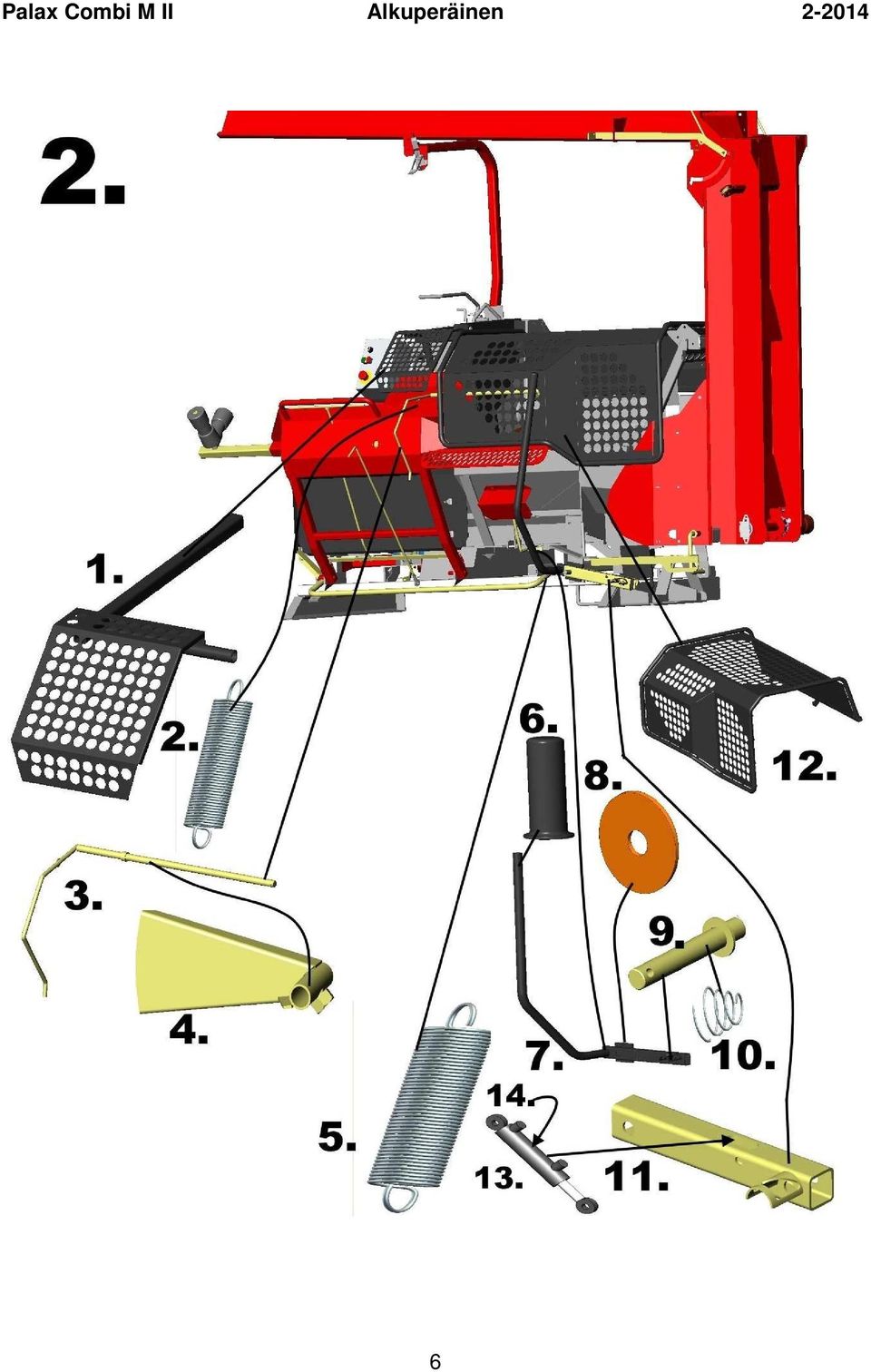 Palax Combi M II Alkuperäinen 2-2014

2.

1.

2.

3.

4.

5.

6.

7.

8.

9.

10.

11.

12.

13.

14.

6