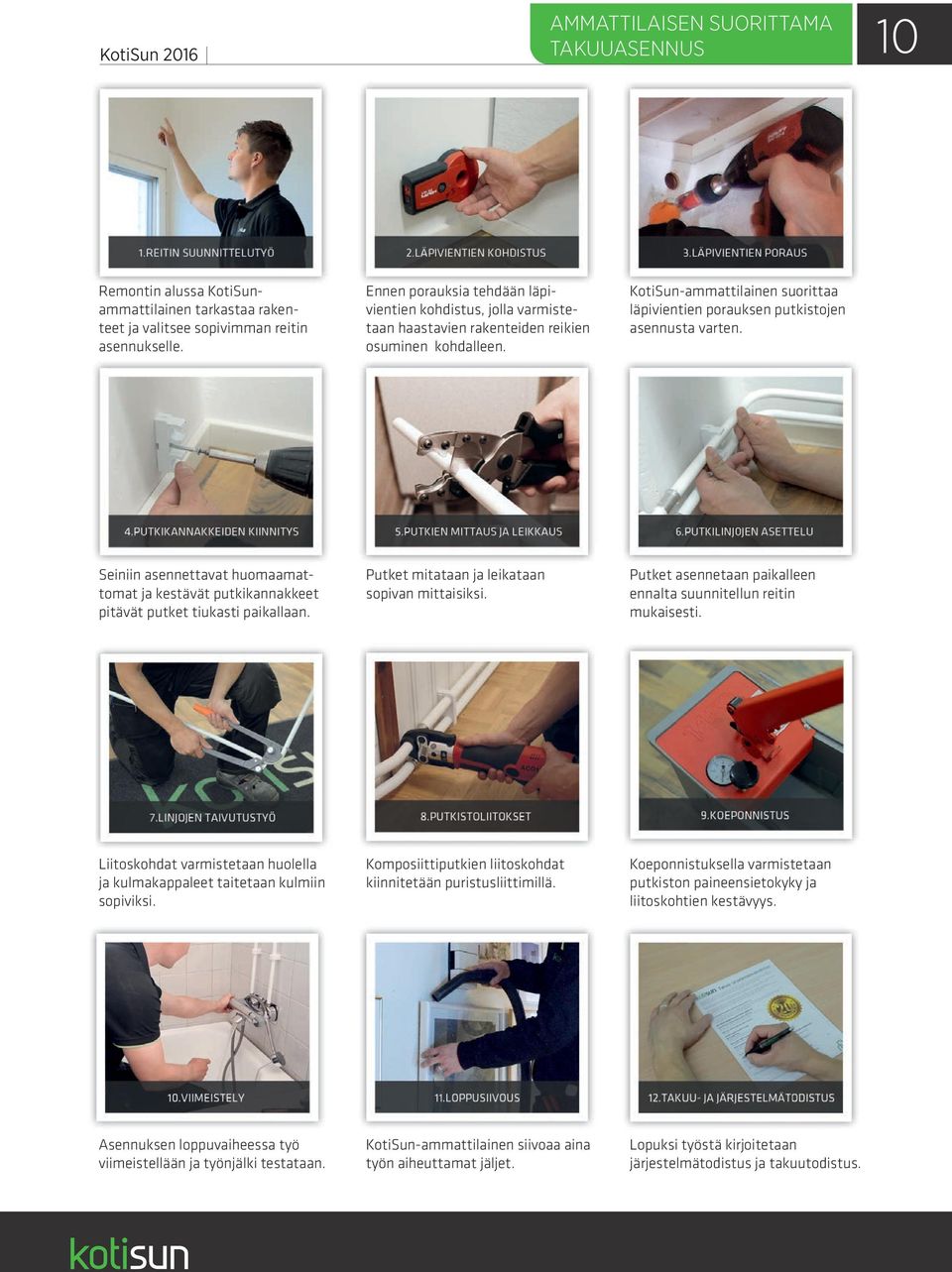 KotiSun 2016

AMMATTILAISEN SUORITTAMA TAKUUASENNUS

10

1.REITIN SUUNNITTELUTYÖ

Remontin alussa KotiSun-ammattilainen tarkastaa rakenteet ja valitsee sopivimman reitin asennukselle.

2.LÄPIVIENTIEN KOHDISTUS

Ennen porauksia tehdään läpivientien kohdistus, jolla varmistetaan haastavien rakenteiden reikien osuminen kohdalleen.

3.LÄPIVIENTIEN PORAUS

KotiSun-ammattilainen suorittaa läpivientien porauksen putkistojen asennusta varten.

4.PUTKIKANNAKKEIDEN KIINNITYS

Seiniin asennettavat huomaamattomat ja kestävät putkikannakkeet pitävät putket tiukasti paikallaan.

5.PUTKIEN MITTAUS JA LEIKKAUS

Putket mitataan ja leikataan sopivan mittaisiksi.

6.PUTKILINJOJEN ASETTELU

Putket asennetaan paikalleen ennalta suunnitellun reitin mukaisesti.

7.LINJOJEN TAIVUTUSTYÖ

Liitoskohdat varmistetaan huolella ja kulmakappaleet taitetaan kulmiin sopiviksi.

8.PUTKISTOLIITOKSET

Komposiittiputkien liitoskohdat kiinnitetään puristusliittimillä.

9.KOEPONNISTUS

Koeponnistuksella varmistetaan putkiston paineensietokyky ja liitoskohtien kestävyys.

10.VIIMEISTELY

Asennuksen loppuvaiheessa työ viimeistellään ja työnjälki testataan.

11.LOPPUSIIVOUS

KotiSun-ammattilainen siivoaa aina työn aiheuttamat jäljet.

12.TAKUU- JA JÄRJESTELMÄTODISTUS

Lopuksi työstä kirjoitetaan järjestelmätodistus ja takuutodistus.

kotisun