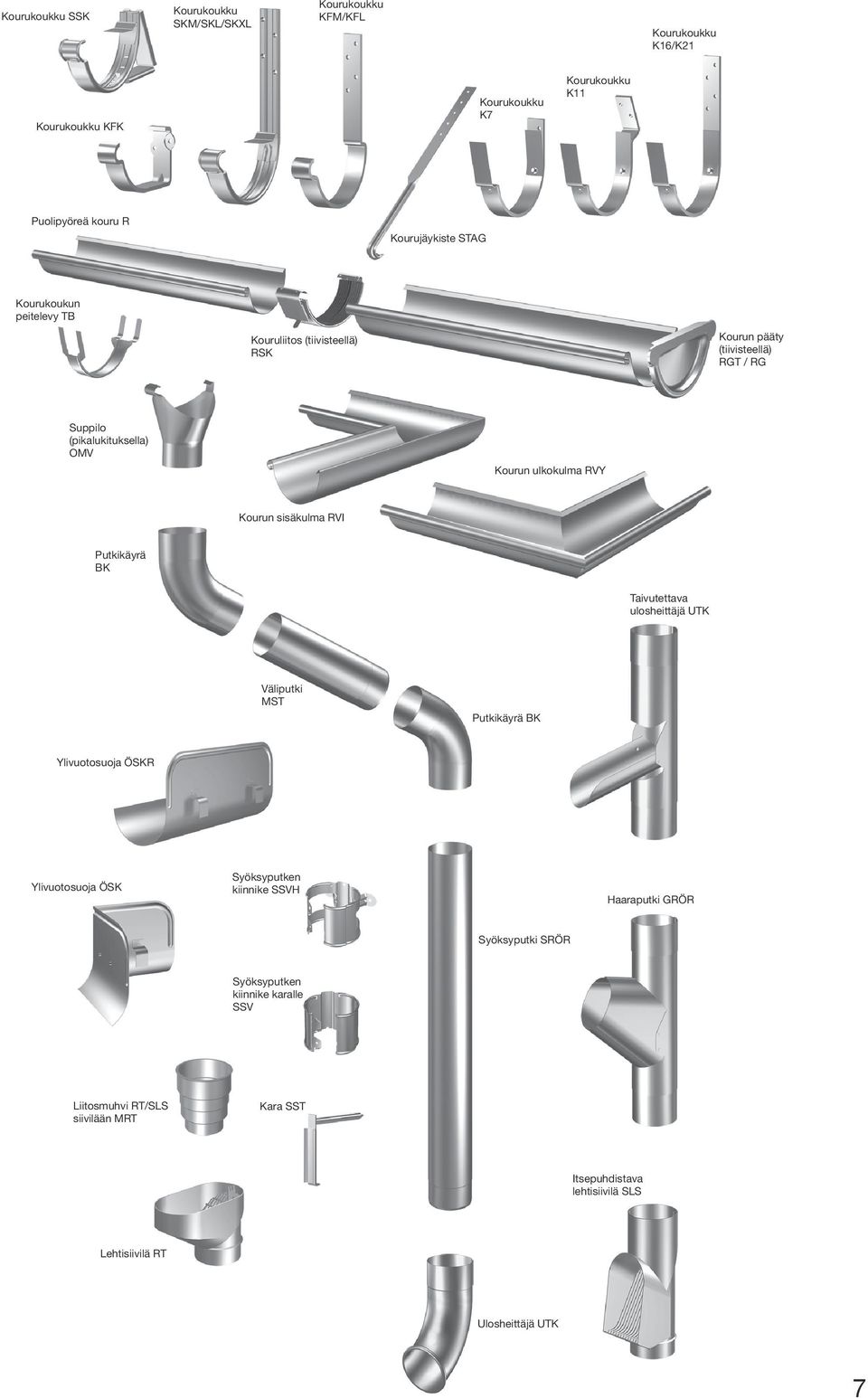 Kourukoukku SSK

Kourukoukku SKM/SKL/SKXL

Kourukoukku KFM/KFL

Kourukoukku K16/K21

Kourukoukku K11

Kourukoukku K7

Kourukoukku KFK

Puolipyöreä kouru R

Kourujäykiste STAG

Kourukoukun peitelevy TB

Kouruliitos (tiivisteellä) RSK

Kourun pääty (tiivisteellä) RGT / RG

Suppilo (pikalukituksella) OMV

Kourun ulkokulma RVY

Kourun sisäkulma RVI

Putkikäyrä BK

Taivutettava ulosheittäjä UTK

Väliputki MST

Putkikäyrä BK

Ylivuotosuoja ÖSKR

Ylivuotosuoja ÖSK

Syöksyputken kiinnike SSVH

Haaraputki GRÖR

Syöksyputki SRÖR

Syöksyputken kiinnike karalle SSV

Liitosmuhvi RT/SLS siivilään MRT

Kara SST

Itsepuhdistava lehtisiivilä SLS

Lehtisiivilä RT

Ulosheittäjä UTK

7