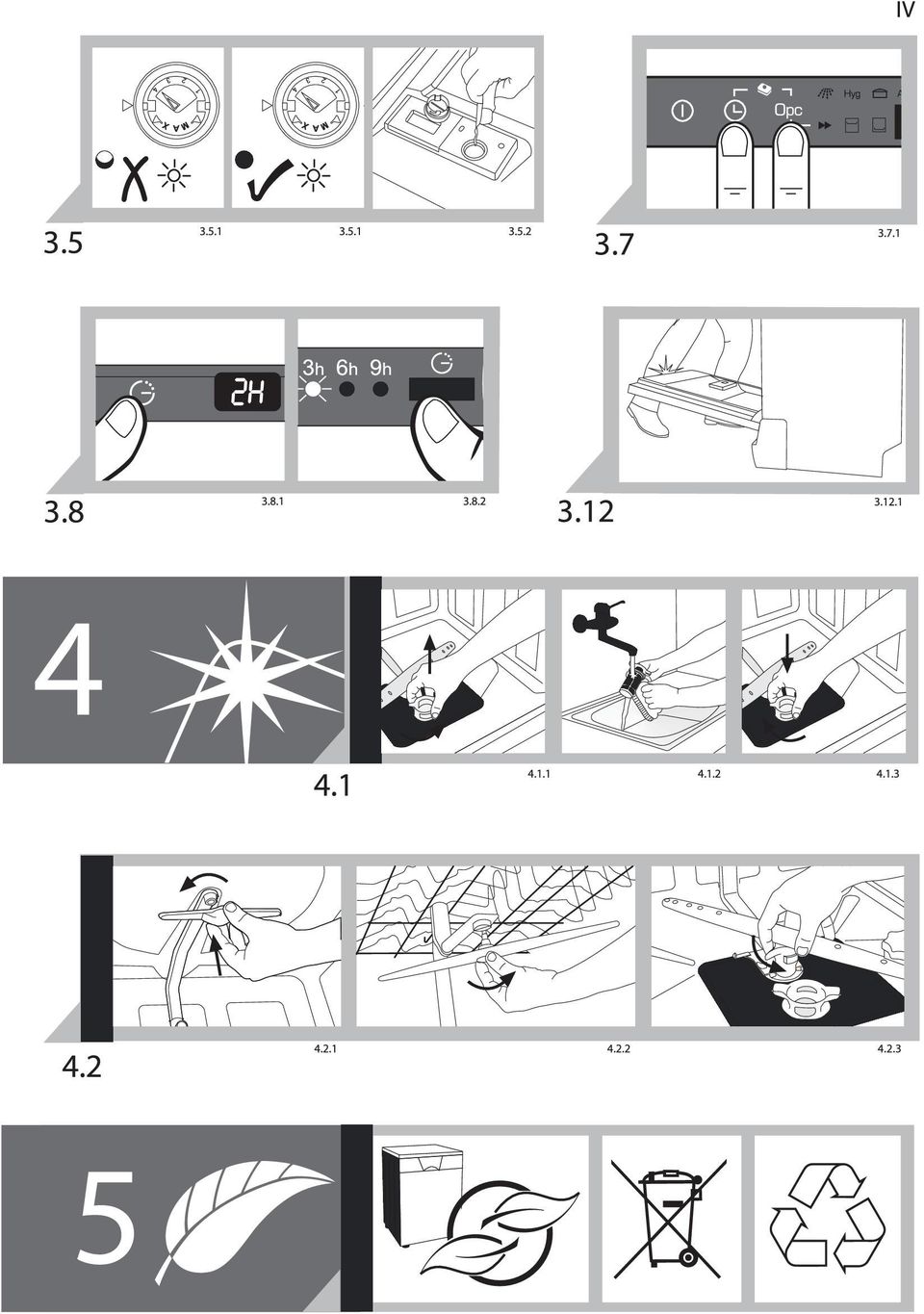 IV

MAX

MAX

3.5 3.5.1 3.5.1 3.5.2

Hyg
Opc

3.7 3.7.1

2H

3h 6h 9h

3.8 3.8.1 3.8.2

3.12 3.12.1

4

4.1 4.1.1 4.1.2 4.1.3

4.2 4.2.1 4.2.2 4.2.3

5