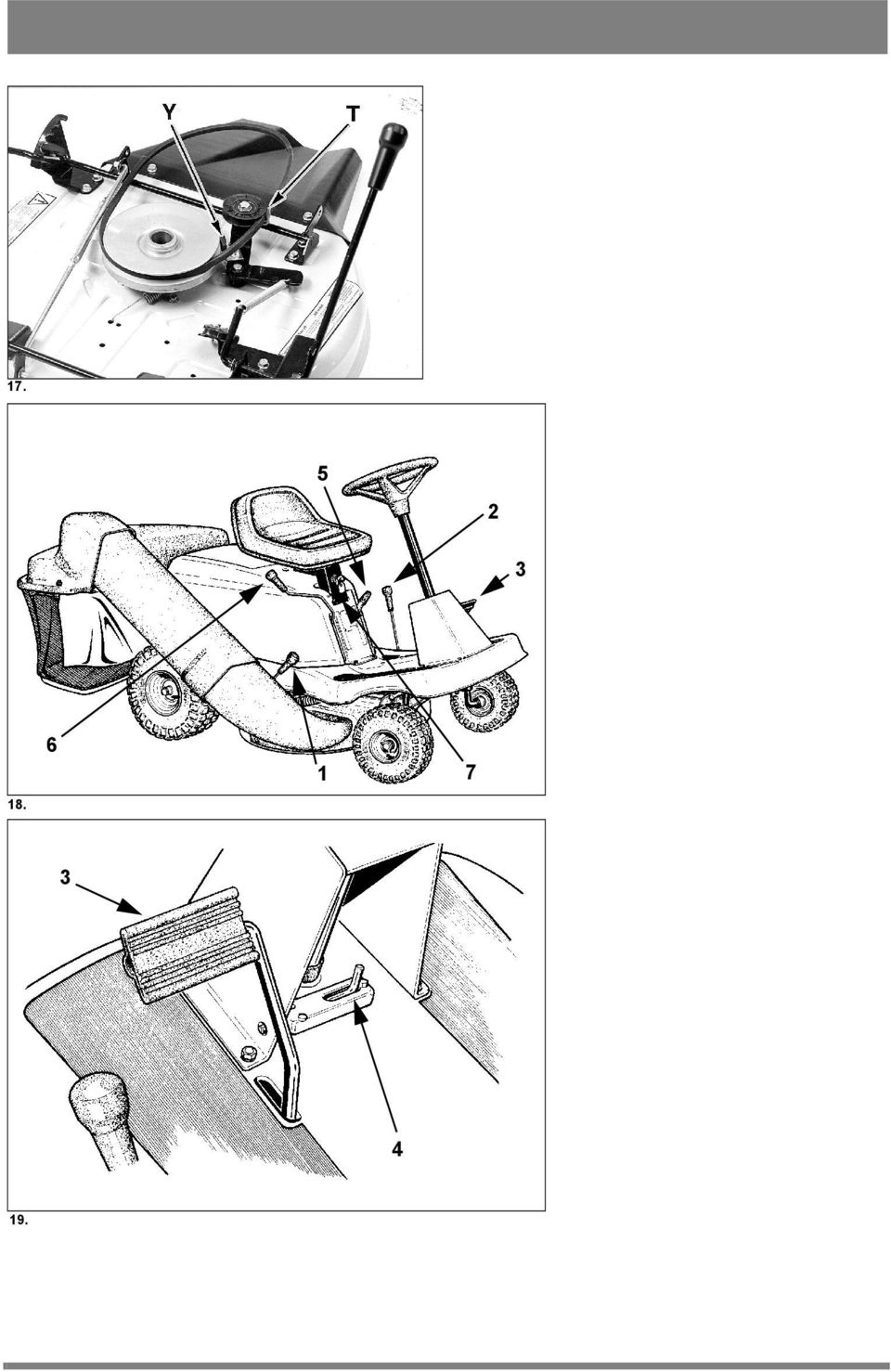 Y
T
17.
5
2
3
6
1
7
18.
3
4
19.