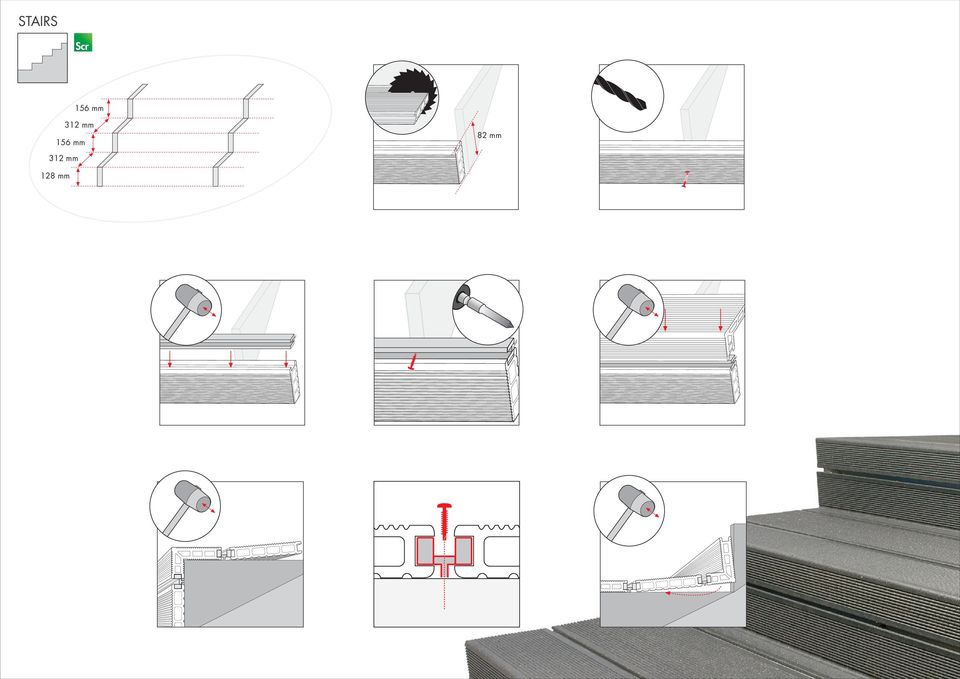 STAIRS

Scr

156 mm
312 mm
156 mm
312 mm
128 mm

82 mm