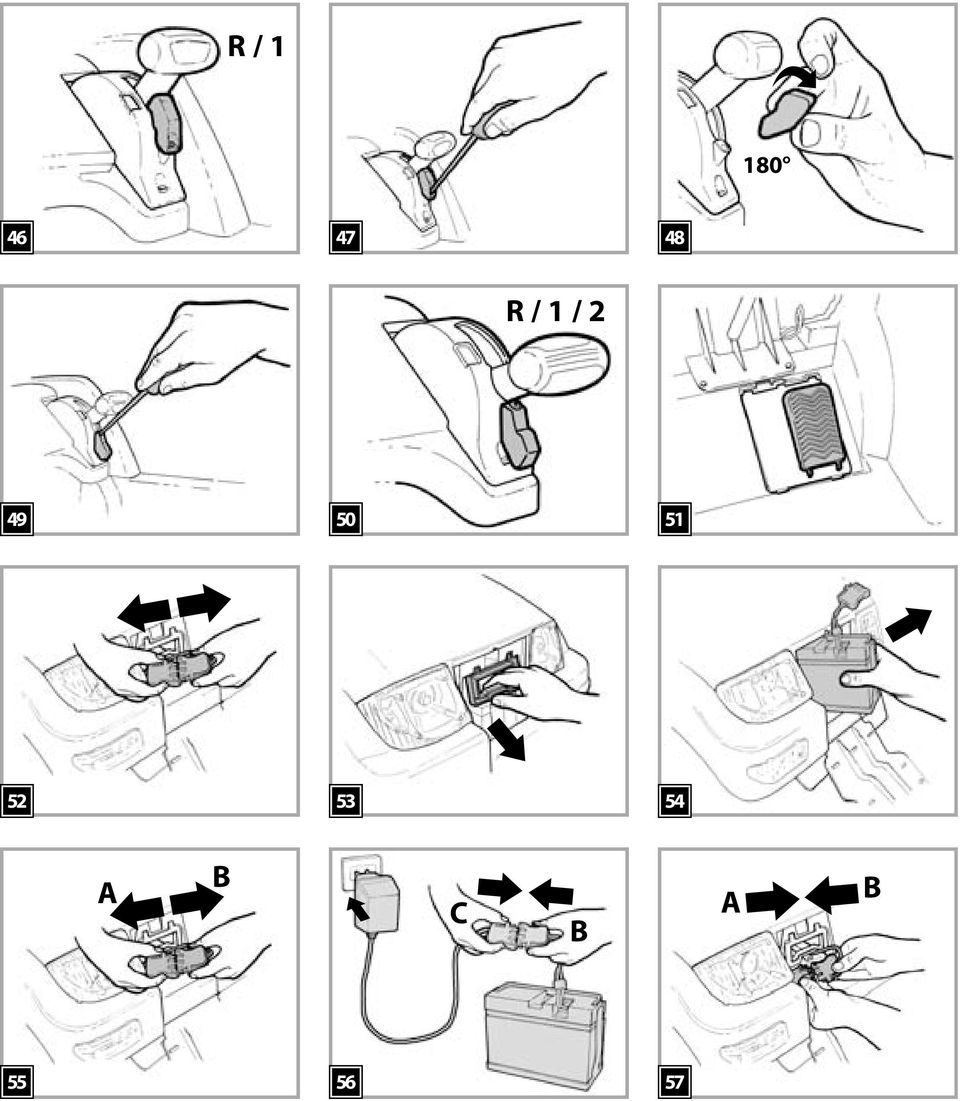 R / 1

46

47

180°

48

49

R / 1 / 2

50

51

52

53

54

A B

55

C B

56

A B

57