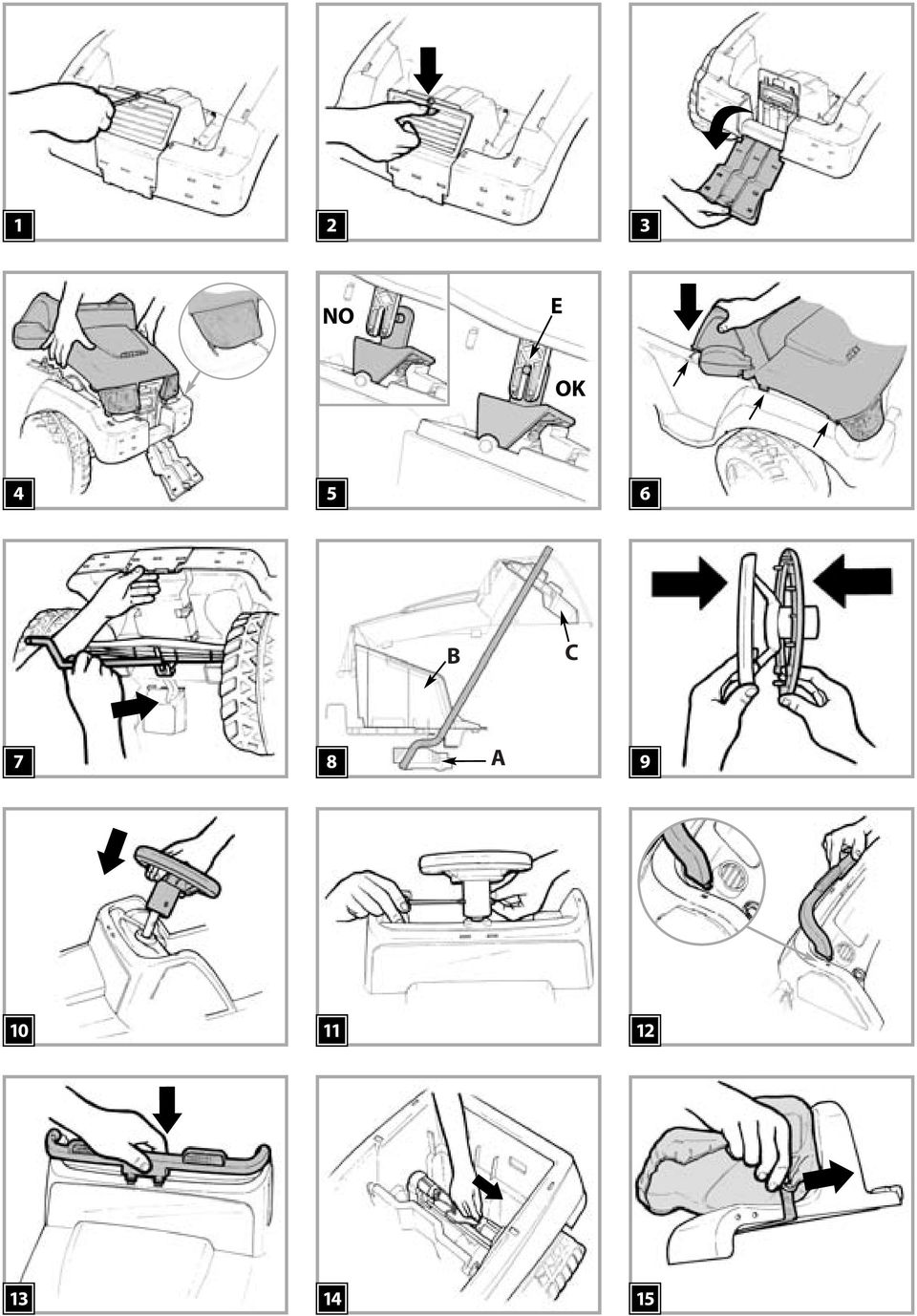 1

2

3

4

NO

E

OK

5

6

7

B

C

A

8

9

10

11

12

13

14

15