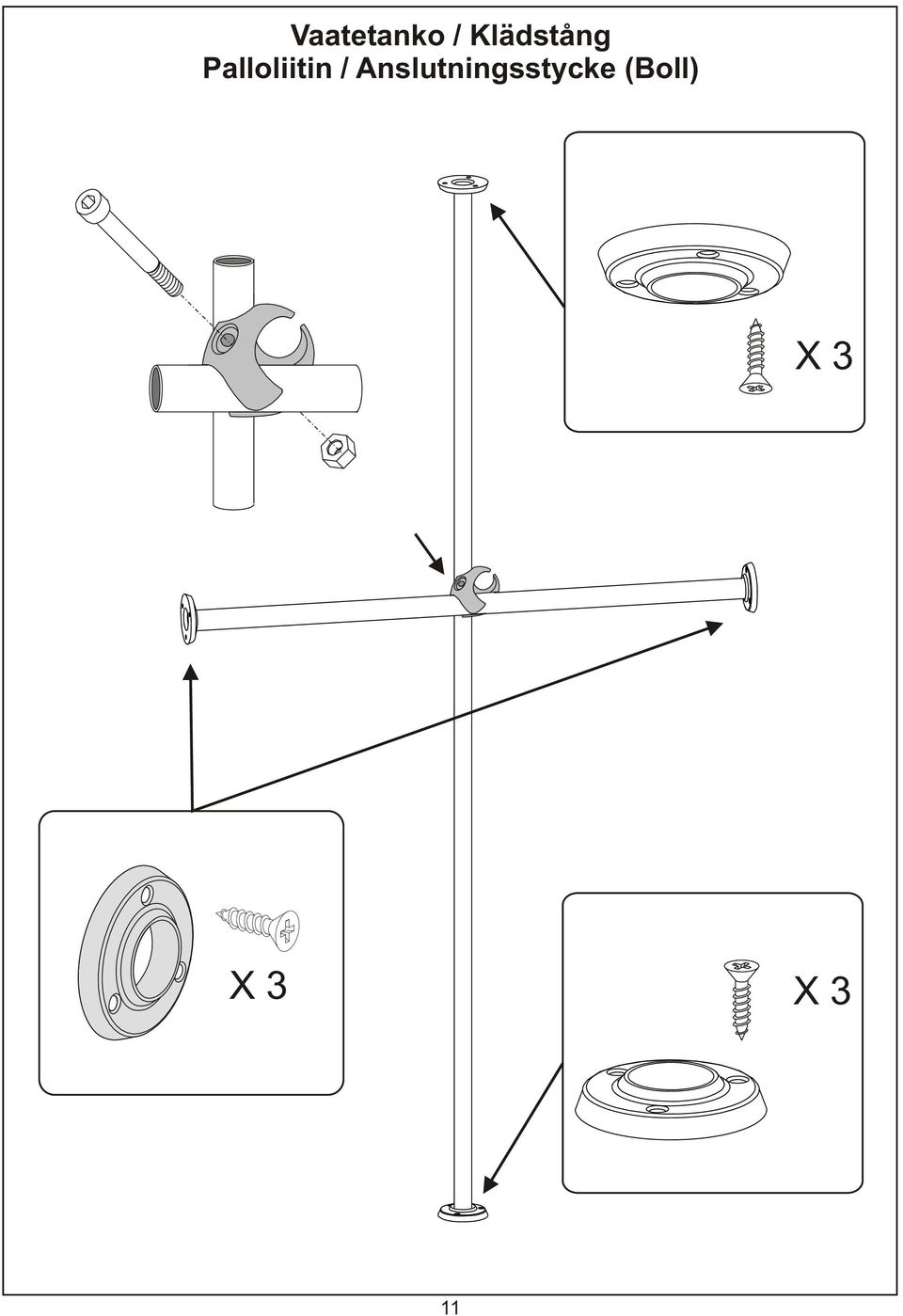 Vaatetanko / Klädstång
Palloliitin / Anslutningsstycke (Boll)

X 3

X 3

X 3

11