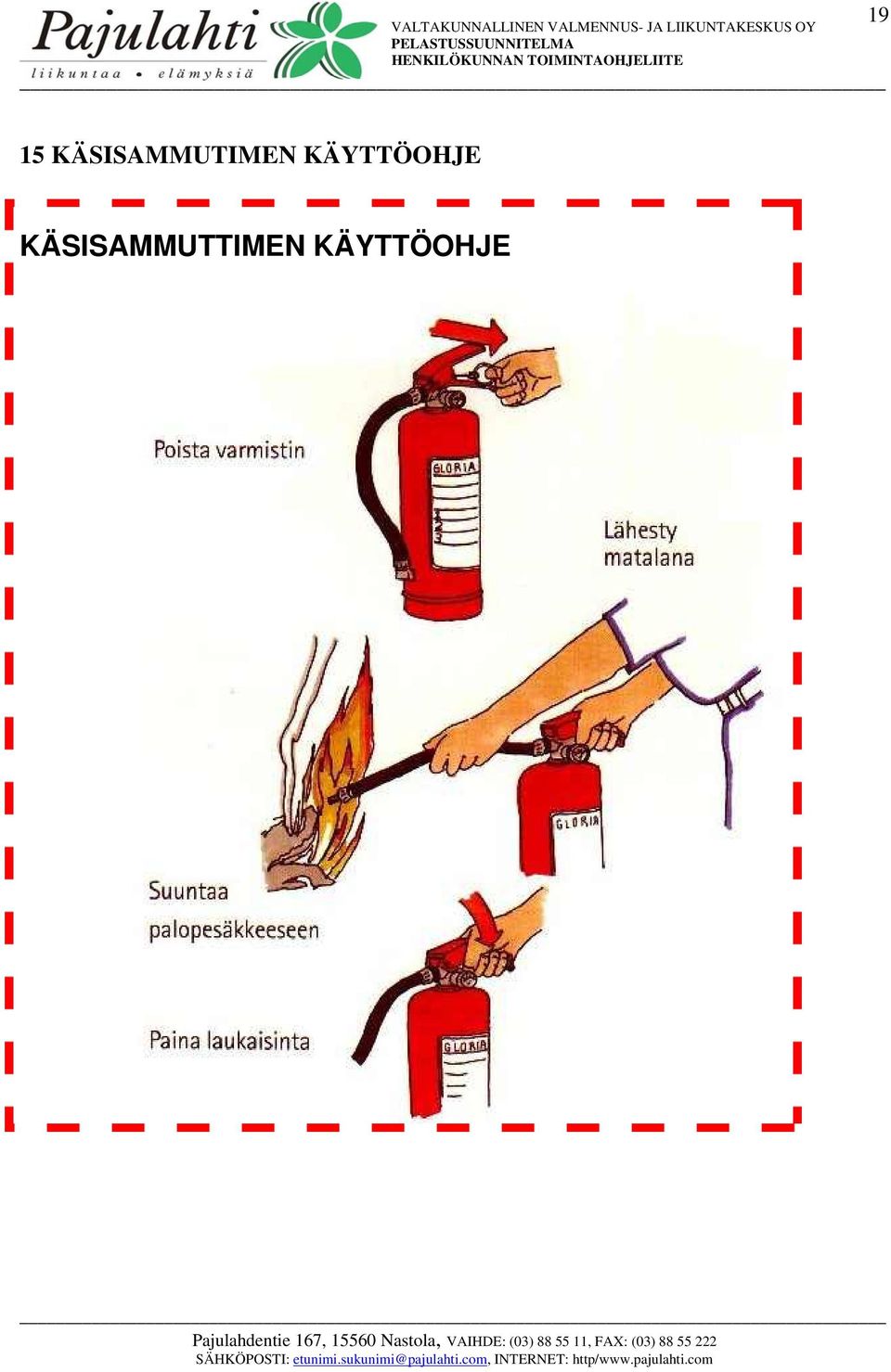 Pajulahti
liikuntaa • elämyksiä

VALTAKUNNALLINEN VALMENNUS- JA LIIKUNTAKESKUS OY
PELASTUSSUUNNITELMA
HENKILÖKUNNAN TOIMINTAOHJELIITE

19

15 KÄSISAMMUTIMEN KÄYTTÖOHJE

KÄSISAMMUTTIMEN KÄYTTÖOHJE

Poista varmistin

GLORIA

1
2
3

Lähesty matalana

GLORIA

Suuntaa palopesäkkeeseen

Paina laukaisinta

GLORIA

Pajulahdentie 167, 15560 Nastola, VAIHDE: (03) 88 55 11, FAX: (03) 88 55 222
SÄHKÖPOSTI: etunimi.sukunimi@pajulahti.com, INTERNET: http/www.pajulahti.com