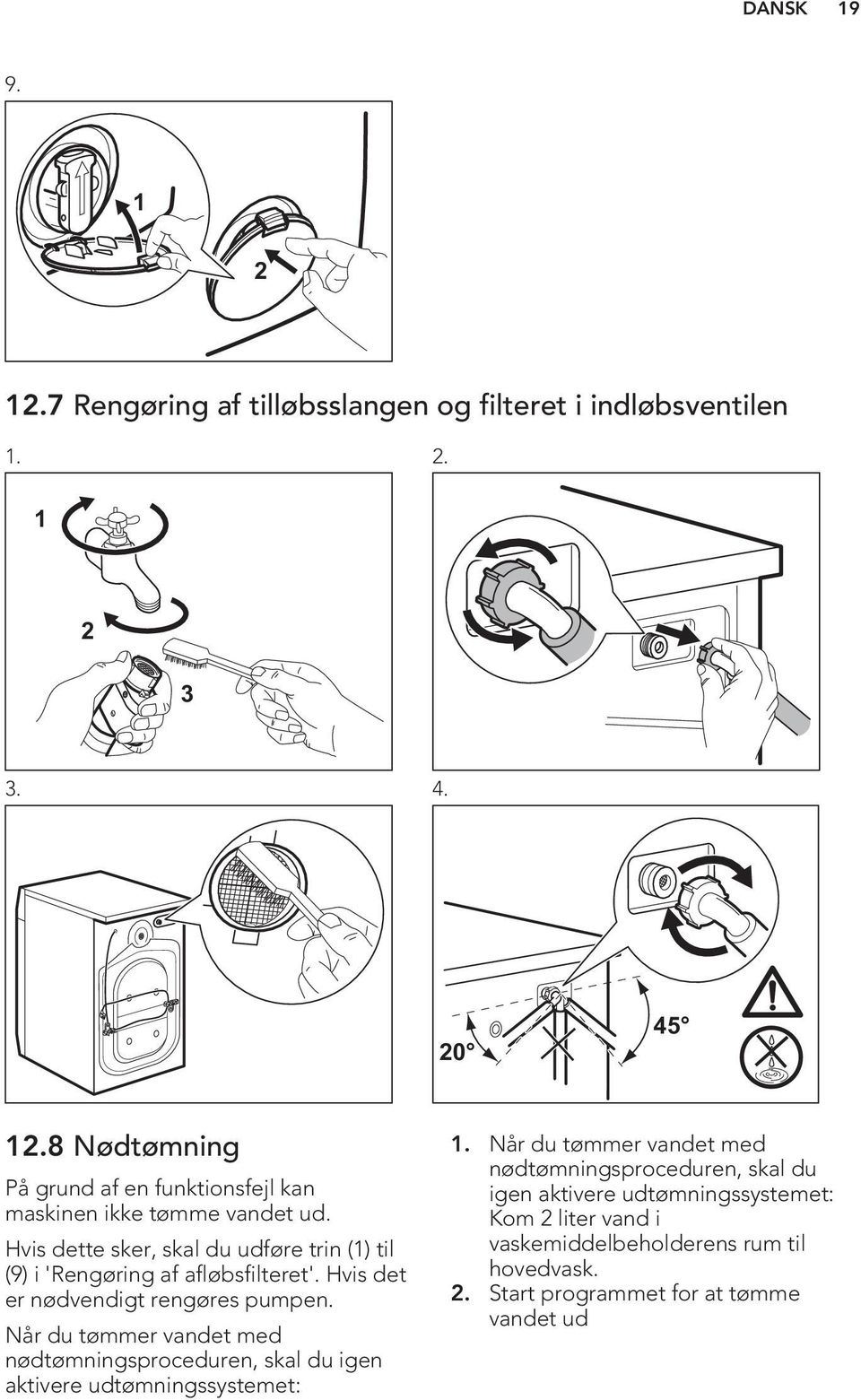 DANSK 19

9.

1

2

12.7 Rengøring af tilløbsslangen og filteret i indløbsventilen

1.

1

2

3

2.

3.

4.

20°

45°

12.8 Nødtømning

På grund af en funktionsfejl kan maskinen ikke tømme vandet ud.

Hvis dette sker, skal du udføre trin (1) til (9) i 'Rengøring af afløbsfilteret'. Hvis det er nødvendigt rengøres pumpen.

Når du tømmer vandet med nødtømningsproceduren, skal du igen aktivere udtømningssystemet:

1. Når du tømmer vandet med nødtømningsproceduren, skal du igen aktivere udtømningssystemet: Kom 2 liter vand i vaskemiddelbeholderens rum til hovedvask.

2. Start programmet for at tømme vandet ud