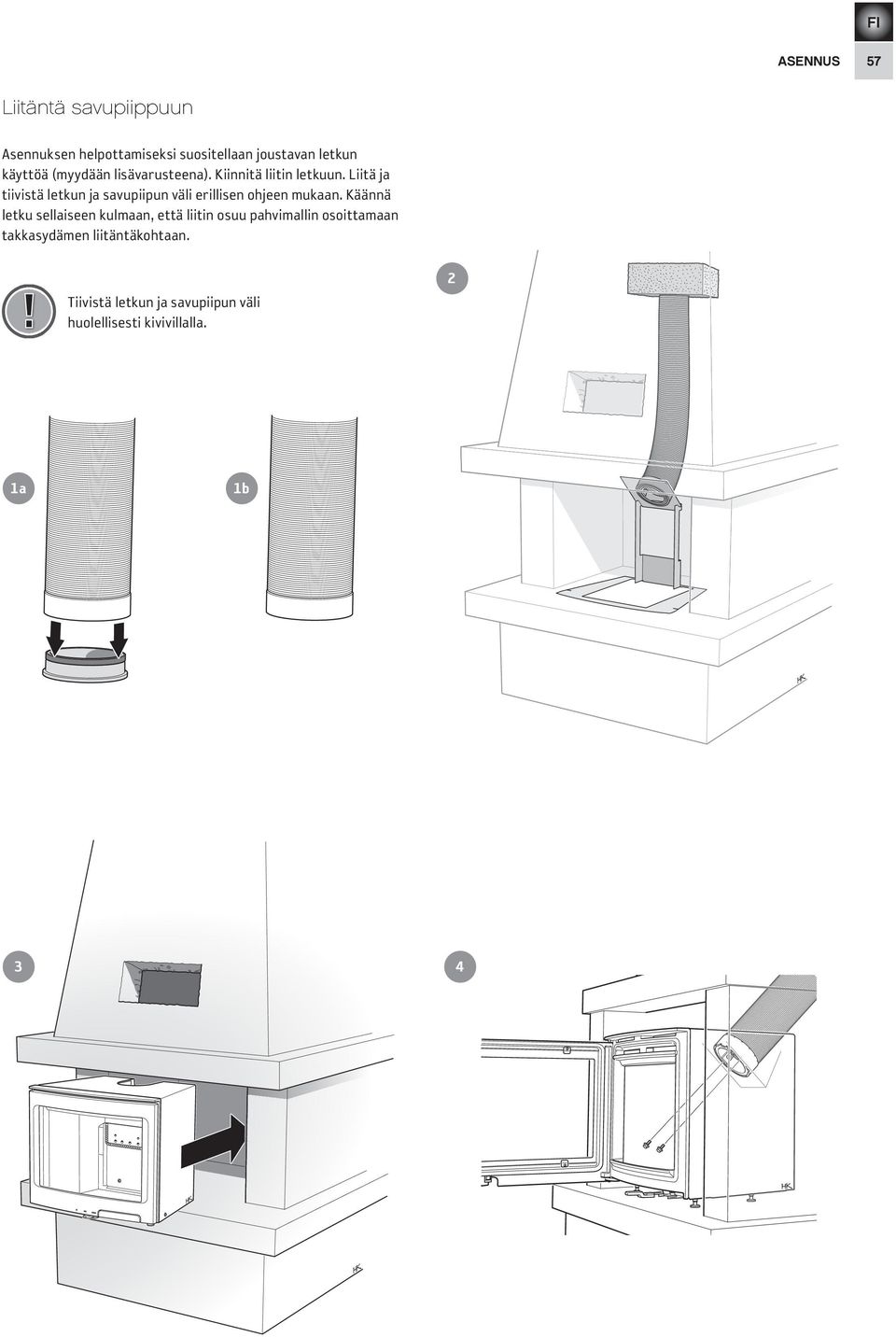 FI

ASENNUS 57

Liitäntä savupiippuun

Asennuksen helpottamiseksi suositellaan joustavan letkun käyttöä (myydään lisävarusteena). Kiinnitä liitin letkuun. Liitä ja tiivistä letkun ja savupiipun väli erillisen ohjeen mukaan. Käännä letku sellaiseen kulmaan, että liitin osuu pahvimallin osoittamaan takkasydämen liitäntäkohtaan.

Tiivistä letkun ja savupiipun väli huolellisesti kivivillalla.

2

1a

1b

HK

3

4

HK

HK

HK