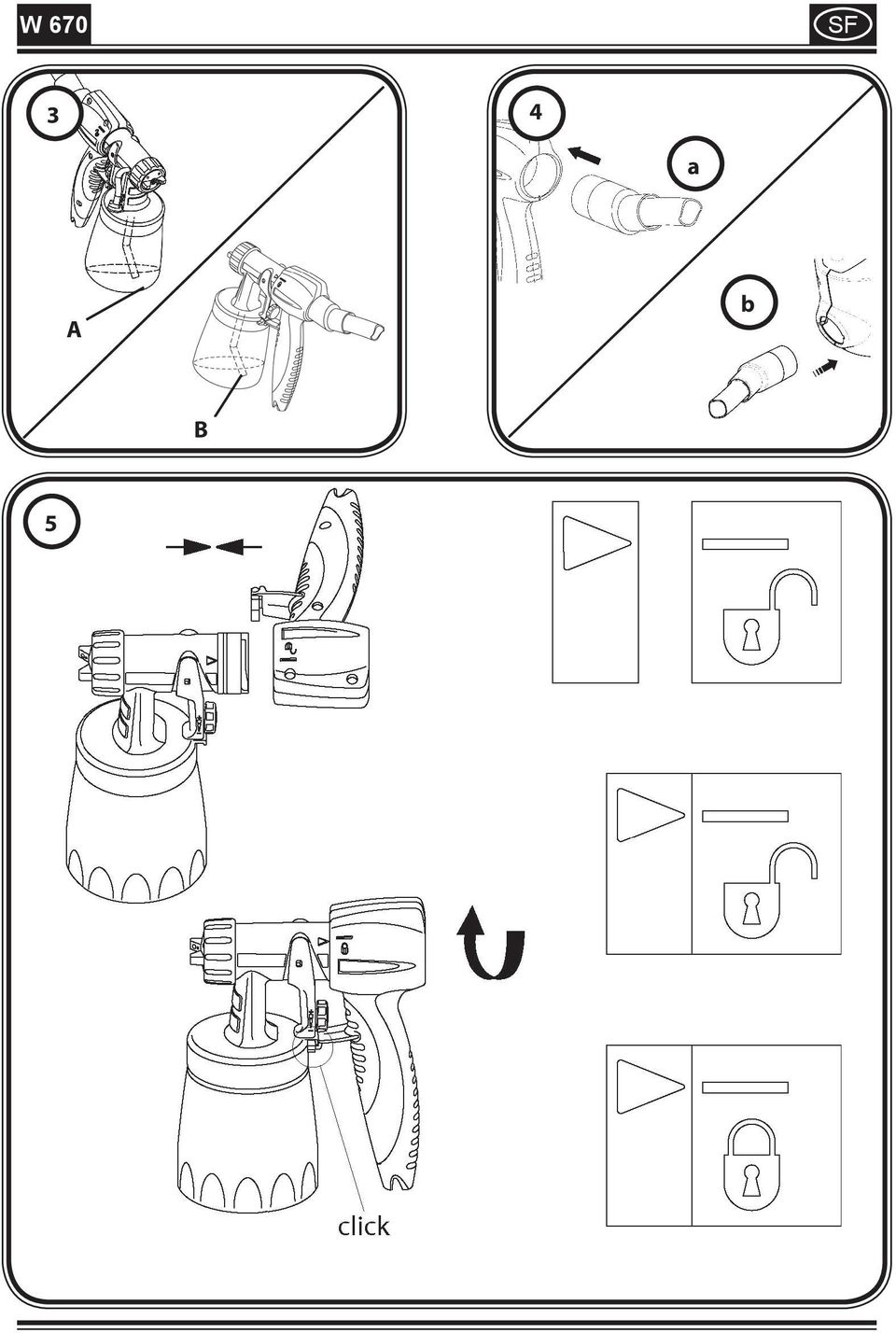 W 670

SF

3

A

B

4

a

b

5

click