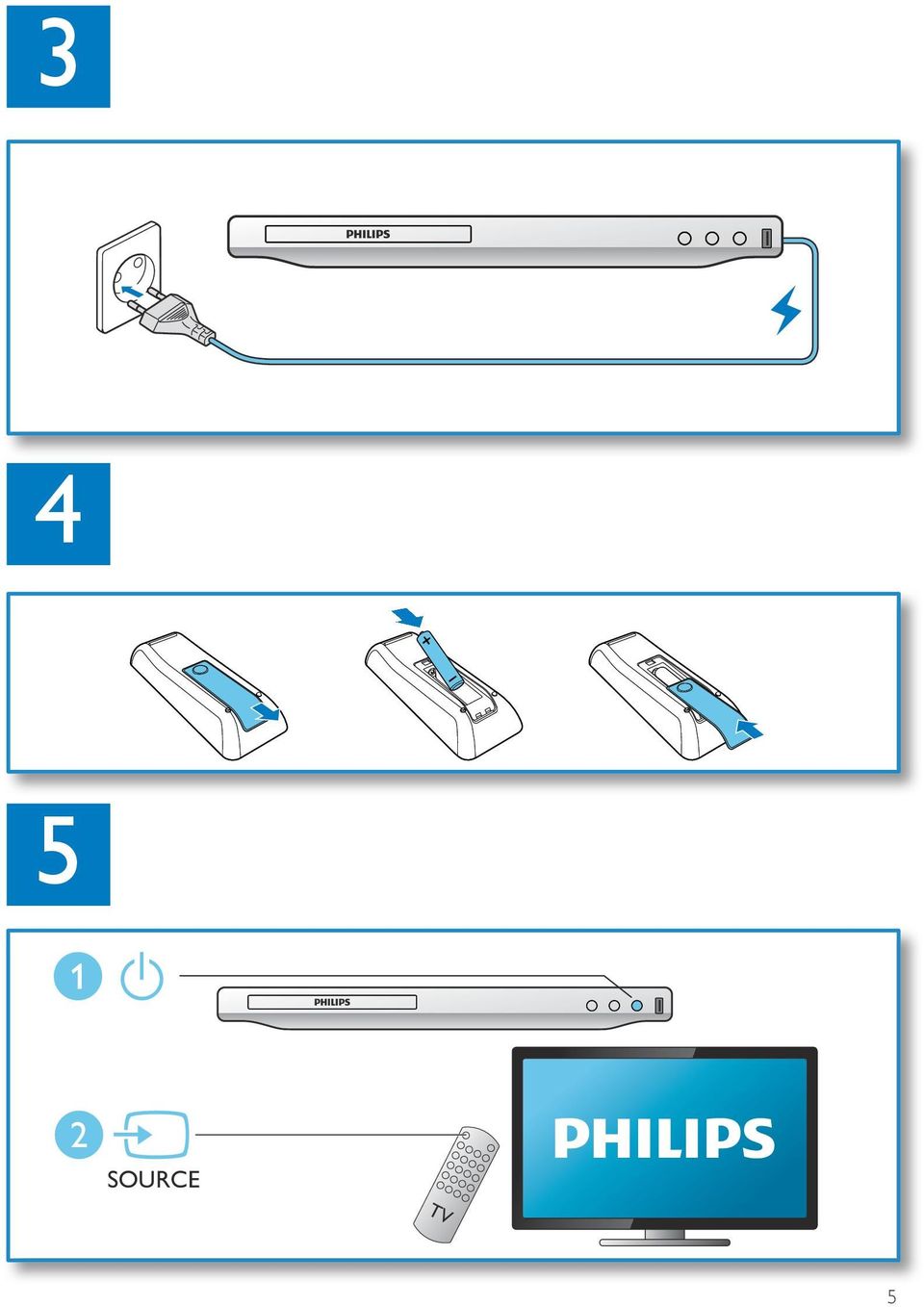 3

PHILIPS

4

+
−

5

1

PHILIPS

2

SOURCE

TV

PHILIPS

5