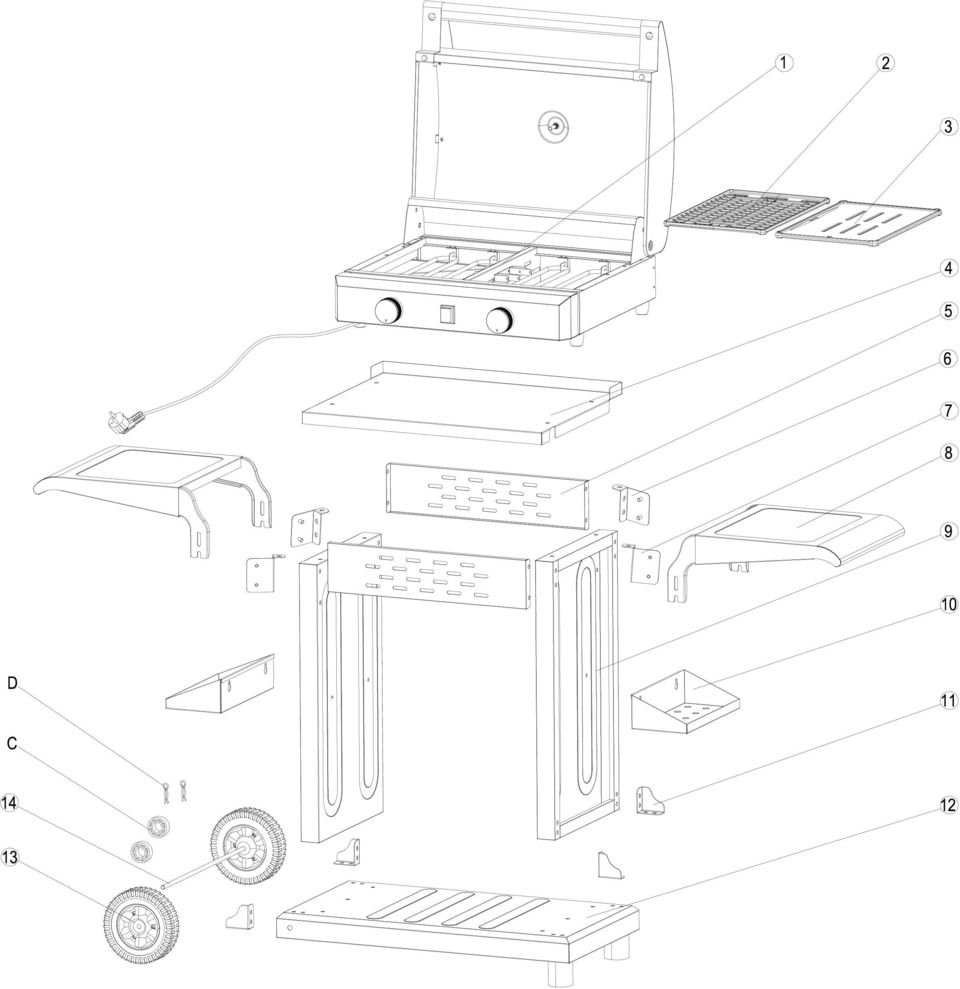 1
2
3
4
5
6
7
8
9
10
11
12
D
C
14
13