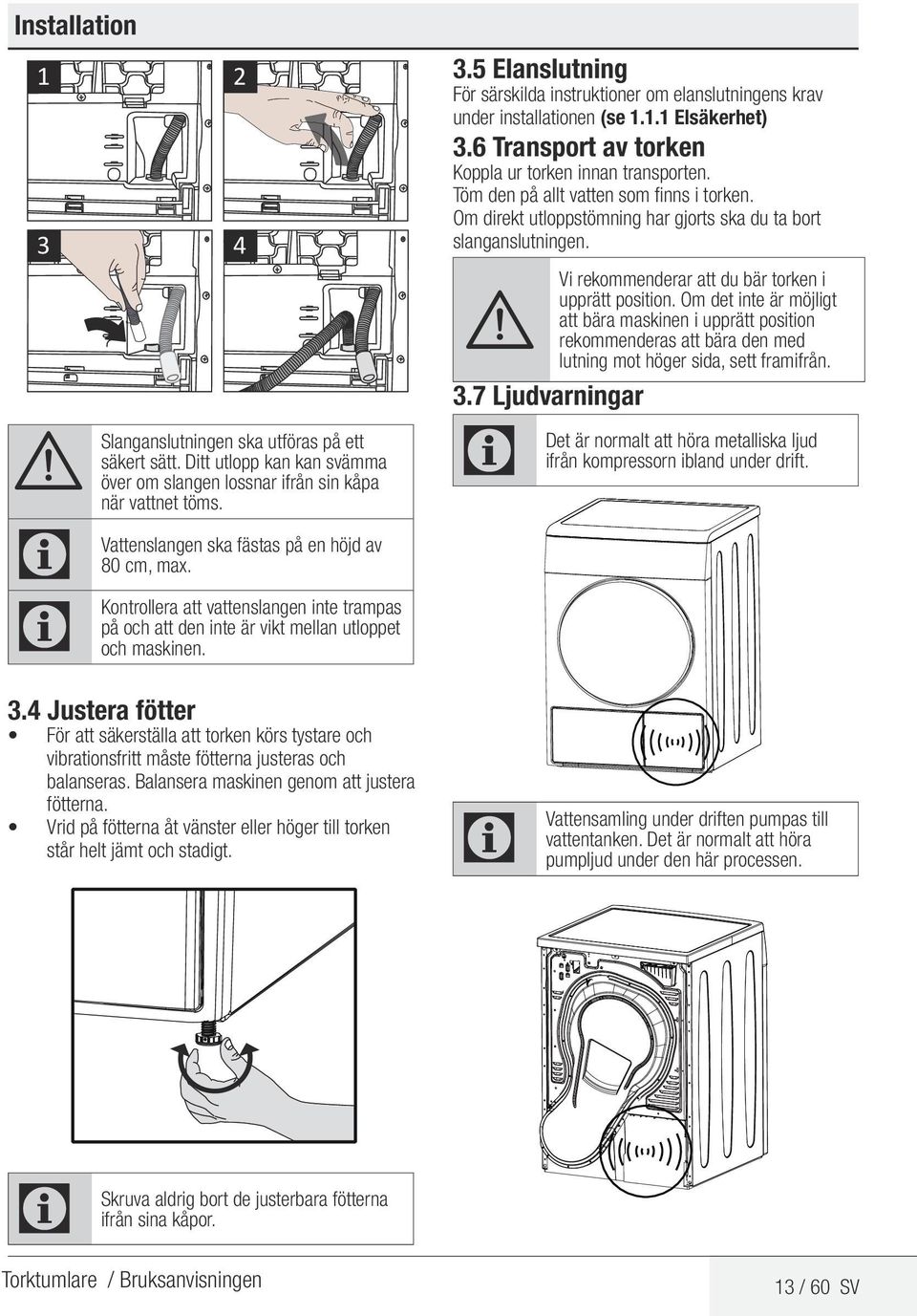 Installation

1

2

3

4

Slanganslutningen ska utföras på ett säkert sätt. Ditt utlopp kan kan svämma över om slangen lossnar ifrån sin kåpa när vattnet töms.

Vattenslangen ska fästas på en höjd av 80 cm, max.

Kontrollera att vattenslangen inte trampas på och att den inte är vikt mellan utloppet och maskinen.

3.4 Justera fötter

• För att säkerställa att torken körs tystare och vibrationsfritt måste fötterna justeras och balanseras. Balansera maskinen genom att justera fötterna.

• Vrid på fötterna åt vänster eller höger till torken står helt jämt och stadigt.

Skruva aldrig bort de justerbara fötterna ifrån sina kåpor.

3.5 Elanslutning

För särskilda instruktioner om elanslutningens krav under installationen (se 1.1.1 Elsäkerhet)

3.6 Transport av torken

Koppla ur torken innan transporten.
Töm den på allt vatten som finns i torken.
Om direkt utloppstömning har gjorts ska du ta bort slanganslutningen.

Vi rekommenderar att du bär torken i upprätt position. Om det inte är möjligt att bära maskinen i upprätt position rekommenderas att bära den med lutning mot höger sida, sett framifrån.

3.7 Ljudvarningar

Det är normalt att höra metalliska ljud ifrån kompressorn ibland under drift.

Vattensamling under driften pumpas till vattentanken. Det är normalt att höra pumpljud under den här processen.

Torktumlare / Bruksanvisningen

13 / 60 SV