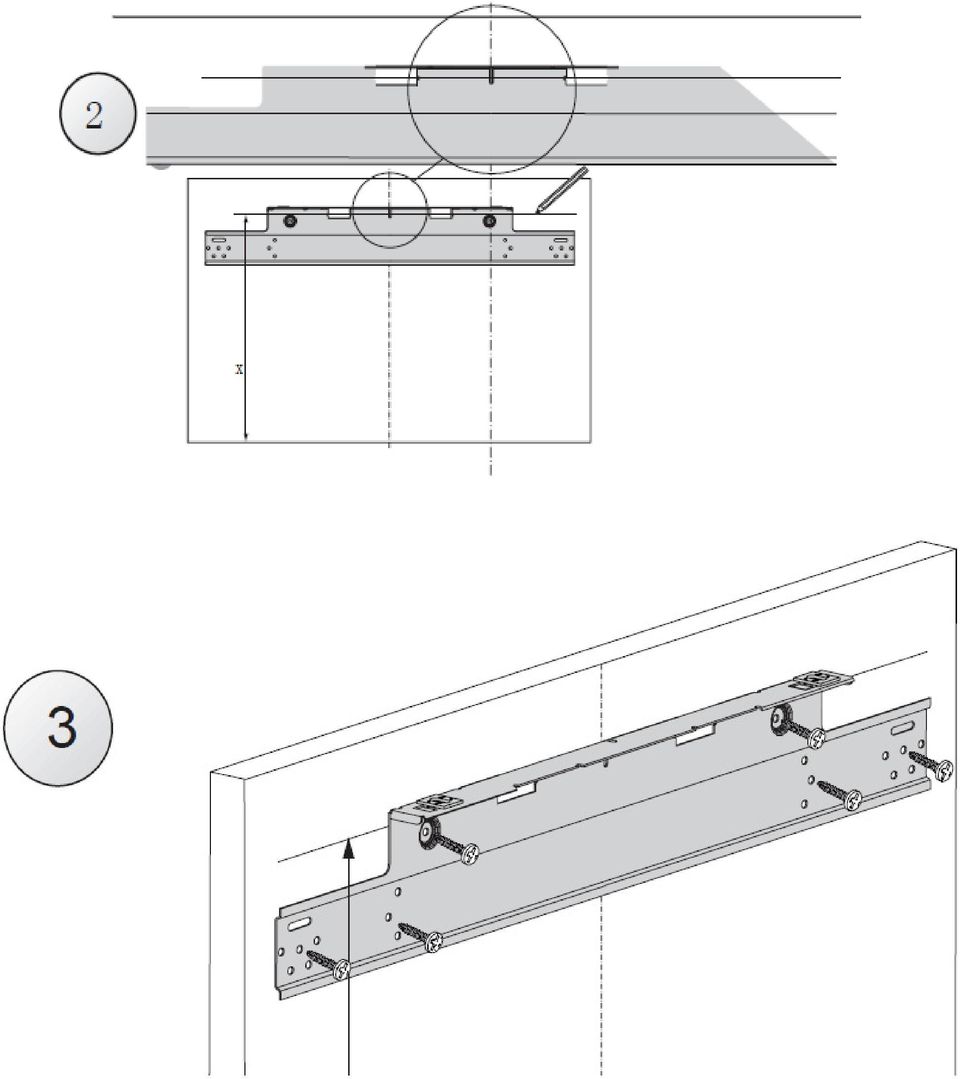 2

X

3