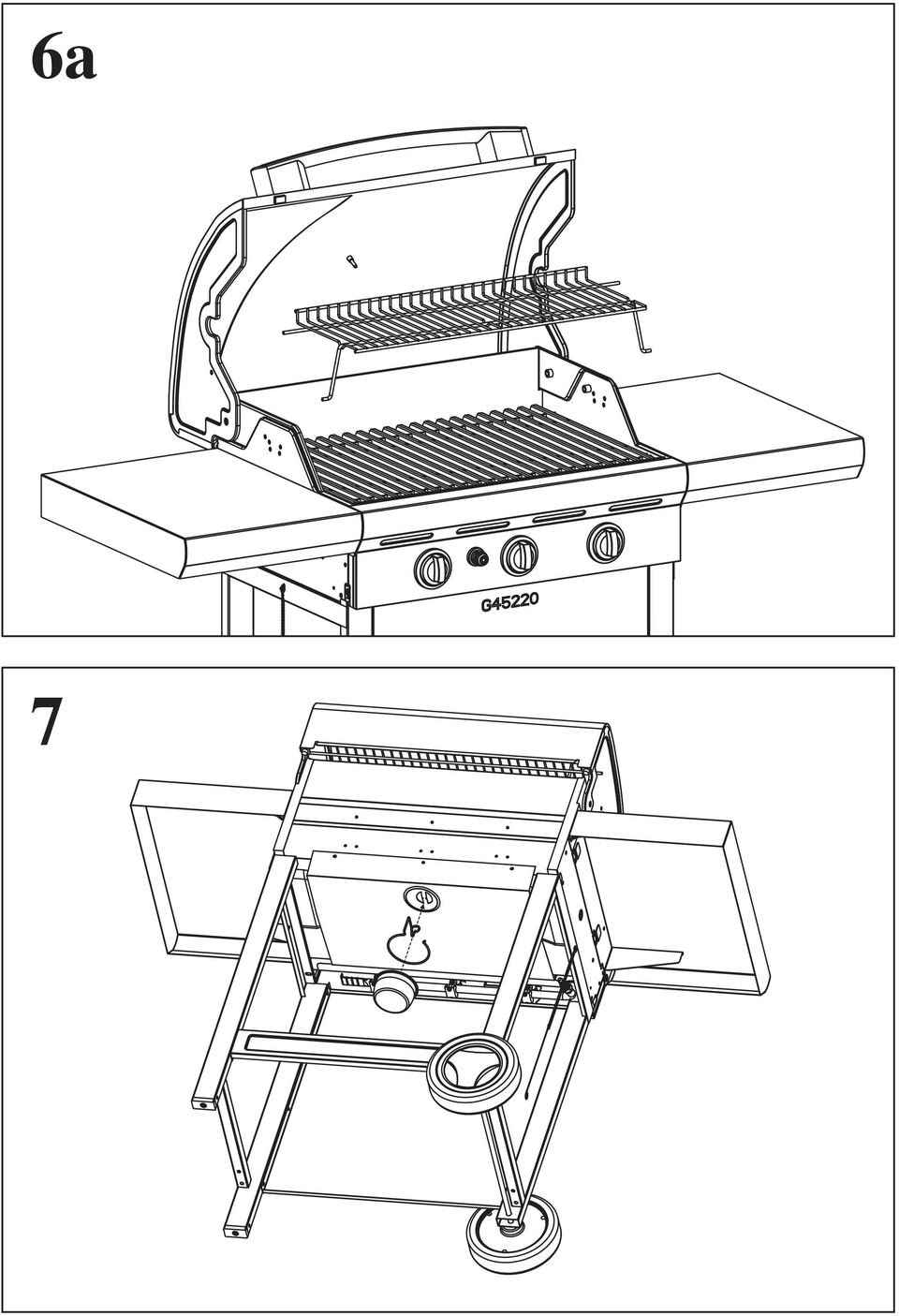 6a

G45220

7