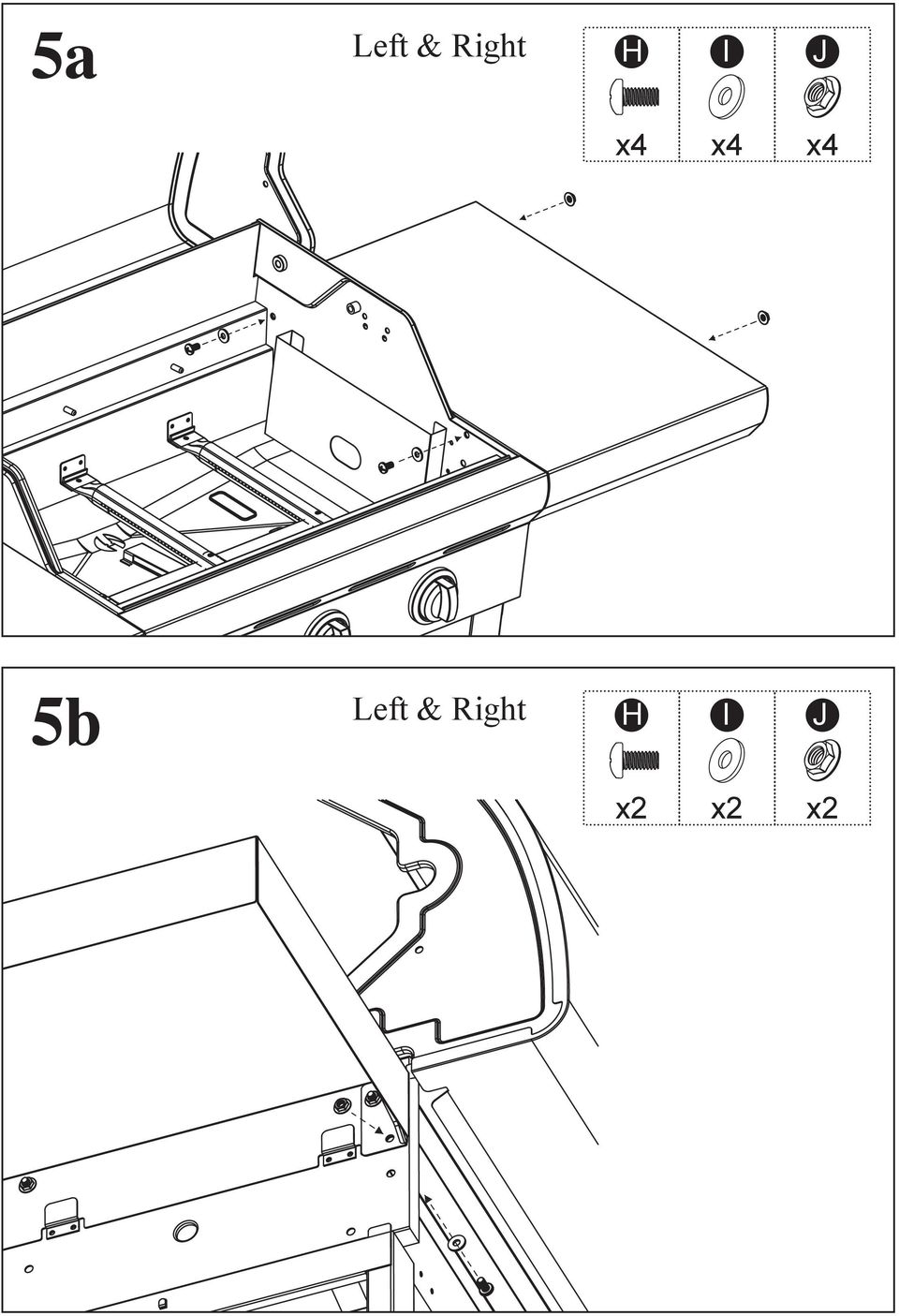 5a

Left & Right

| H | I | J |
|---|---|---|
| x4 | x4 | x4 |

5b

Left & Right

| H | I | J |
|---|---|---|
| x2 | x2 | x2 |