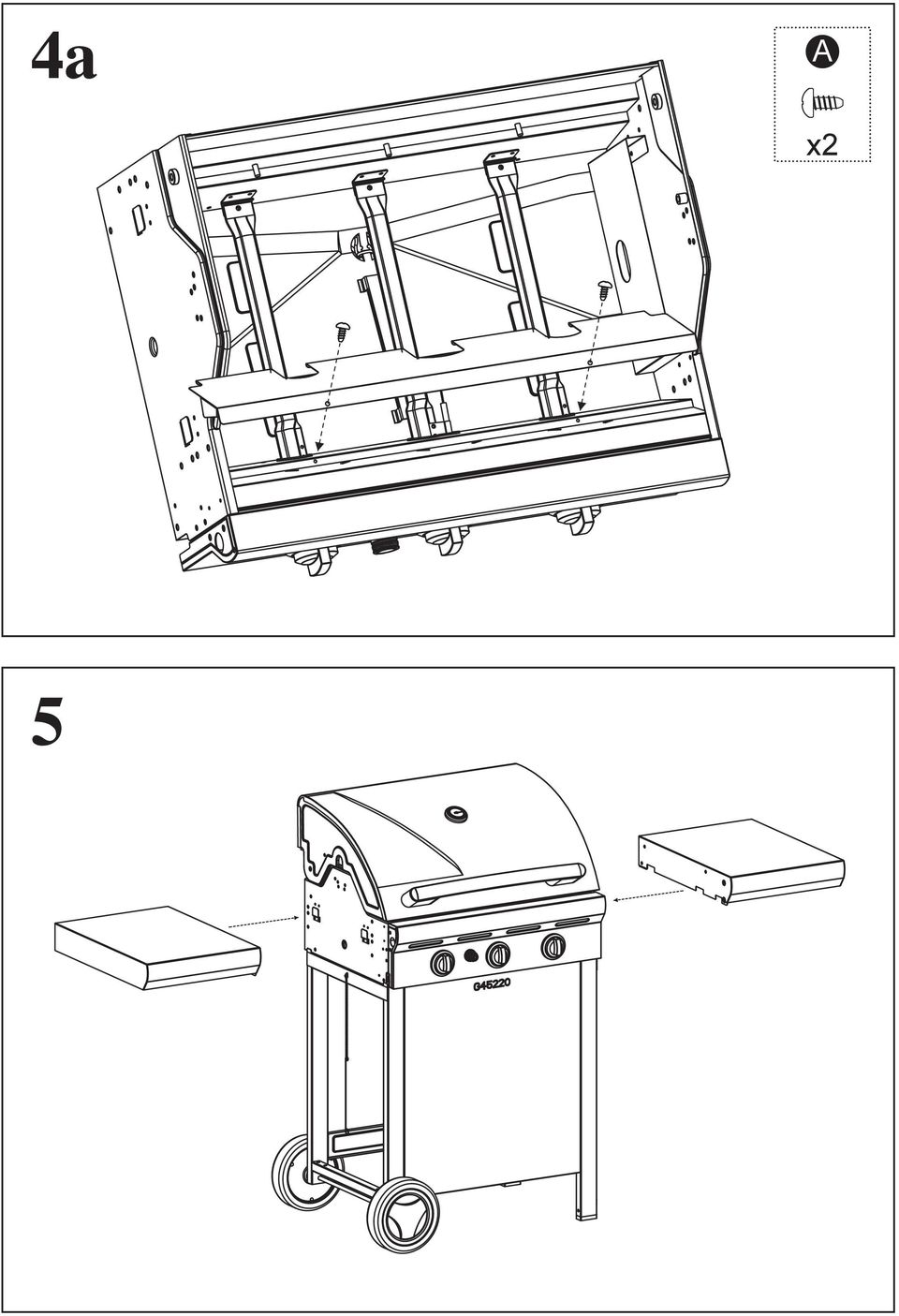 4a

A

x2

5

G45220