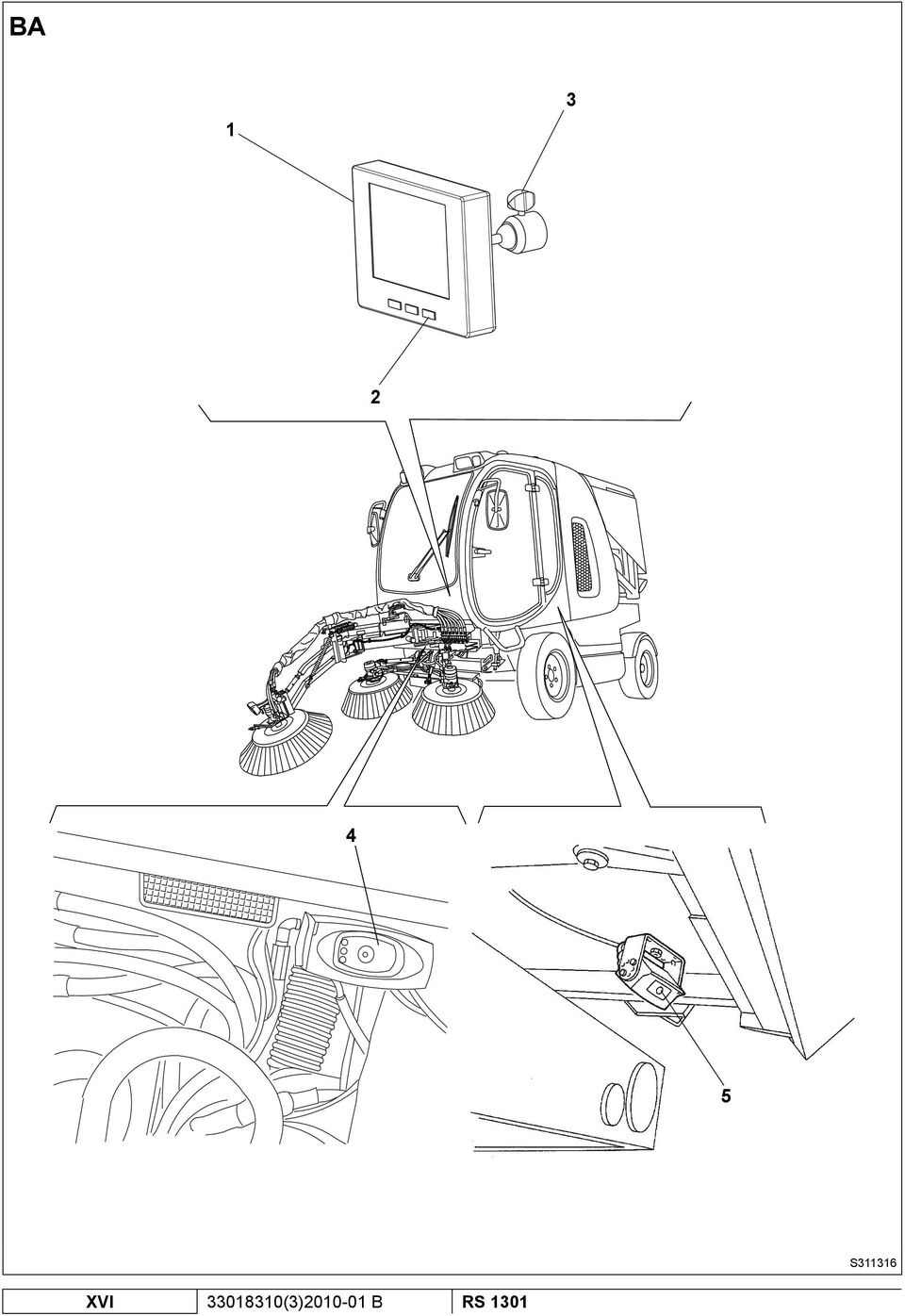 BA

1

3

2

4

5

S311316

XVI

33018310(3)2010-01 B

RS 1301