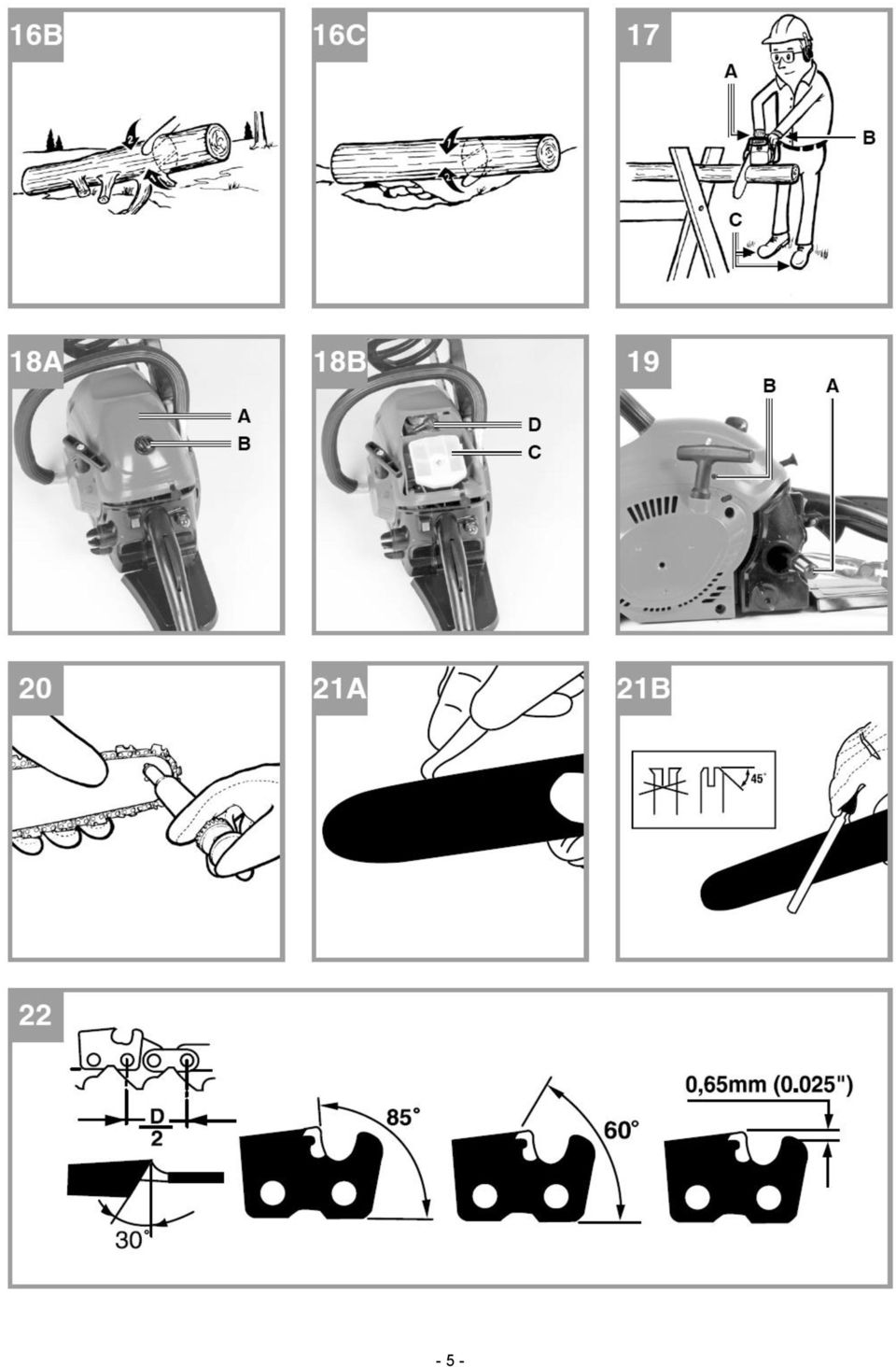 16B

16C

17

A

B

C

18A

A

B

18B

D

C

19

B

A

20

21A

21B

45°

22

$\frac{D}{2}$

30°

85°

60°

0,65mm (0.025")

- 5 -