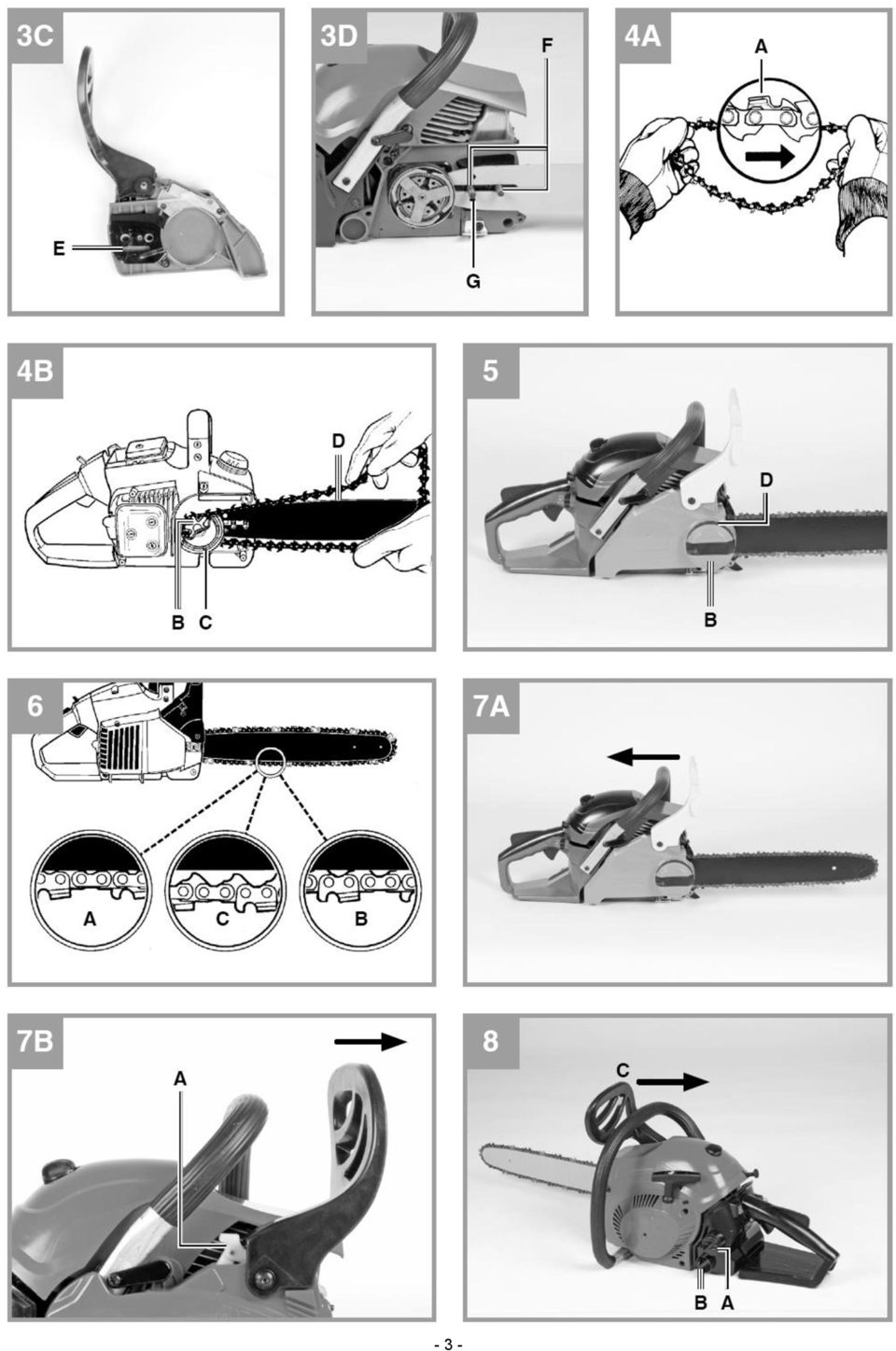 3C

E

3D

F

G

4A

A

4B

D

B C

5

D

B

6

A

C

B

7A

7B

A

8

C

B A

- 3 -