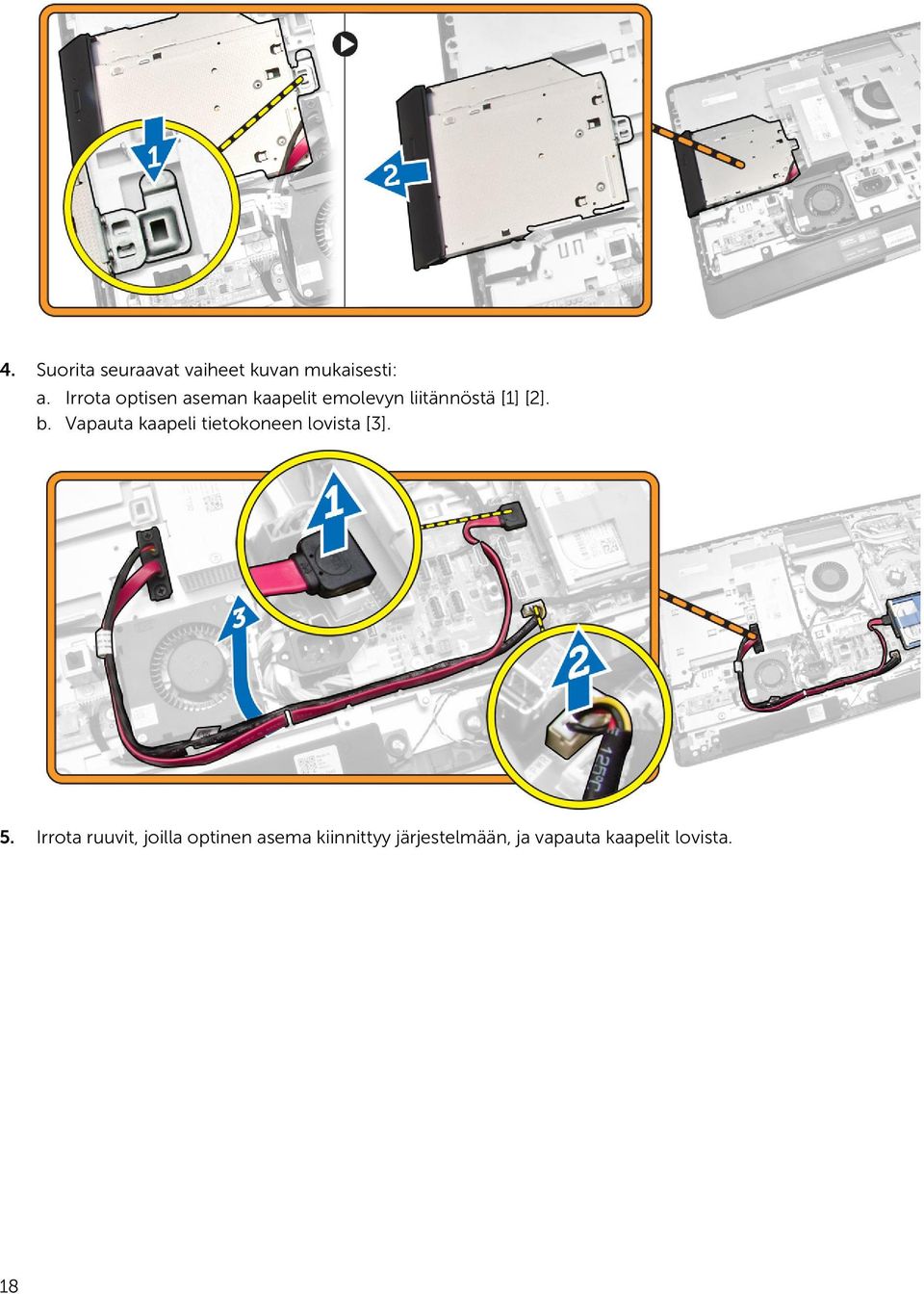 1

2

4. Suorita seuraavat vaiheet kuvan mukaisesti:

a. Irrota optisen aseman kaapelit emolevyn liitännöstä [1] [2].

b. Vapauta kaapeli tietokoneen lovista [3].

1

3

2

5. Irrota ruuvit, joilla optinen asema kiinnittyy järjestelmään, ja vapauta kaapelit lovista.

18