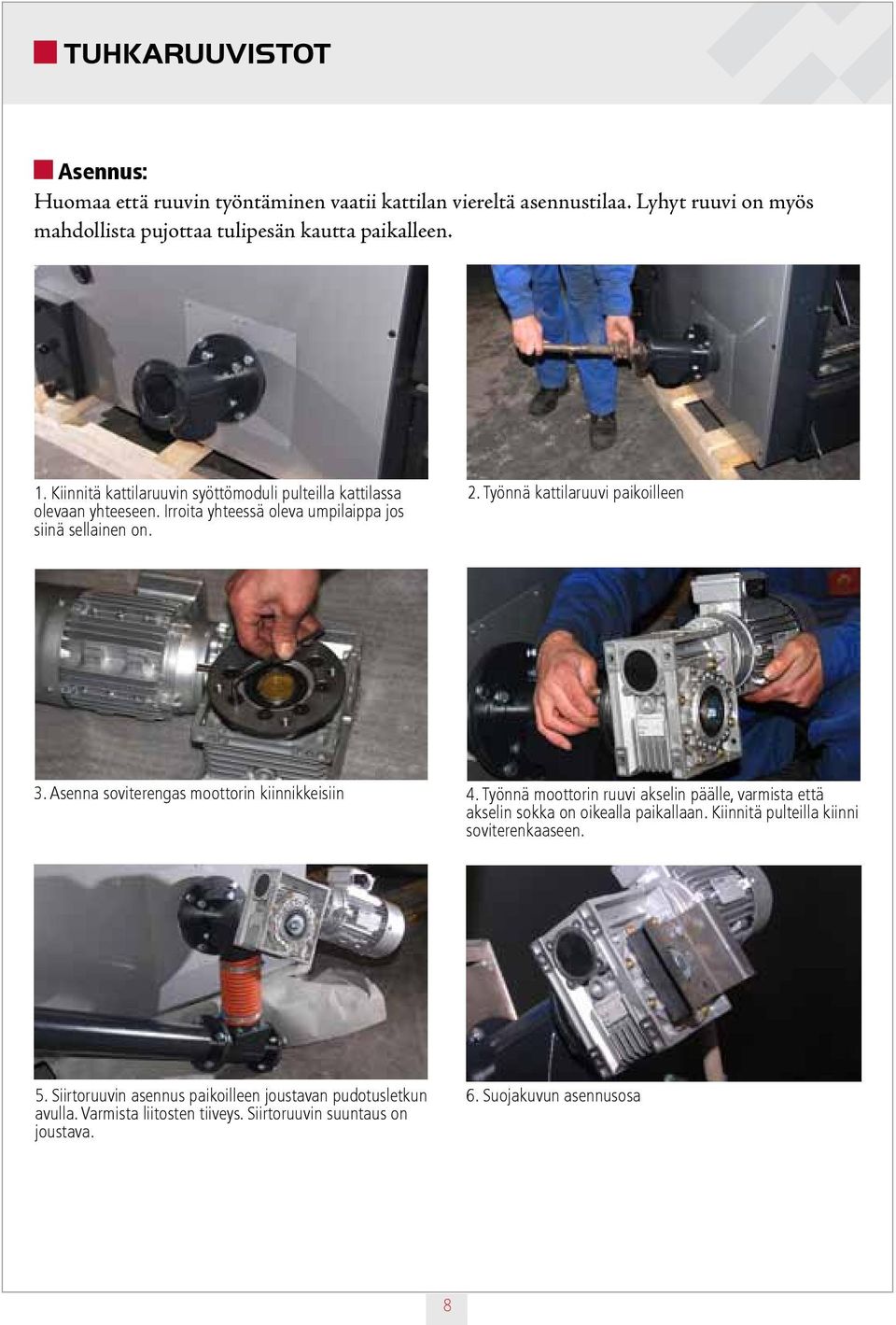 TUHKARUUVISTOT

Asennus:

Huomaa että ruuvin työntäminen vaatii kattilan viereltä asennustilaa. Lyhyt ruuvi on myös mahdollista pujottaa tulipesän kautta paikalleen.

1. Kiinnitä kattilaruuvin syöttömoduli pulteilla kattilassa olevaan yhteeseen. Irroita yhteessä oleva umpilaippa jos siinä sellainen on.

2. Työnnä kattilaruuvi paikoilleen

3. Asenna soviterengas moottorin kiinnikkeisiin

4. Työnnä moottorin ruuvi akselin päälle, varmista että akselin sokka on oikealla paikallaan. Kiinnitä pulteilla kiinni soviterenkaaseen.

5. Siirtoruuvin asennus paikoilleen joustavan pudotusletkun avulla. Varmista liitosten tiiveys. Siirtoruuvin suuntaus on joustava.

6. Suojakuvun asennusosa

8