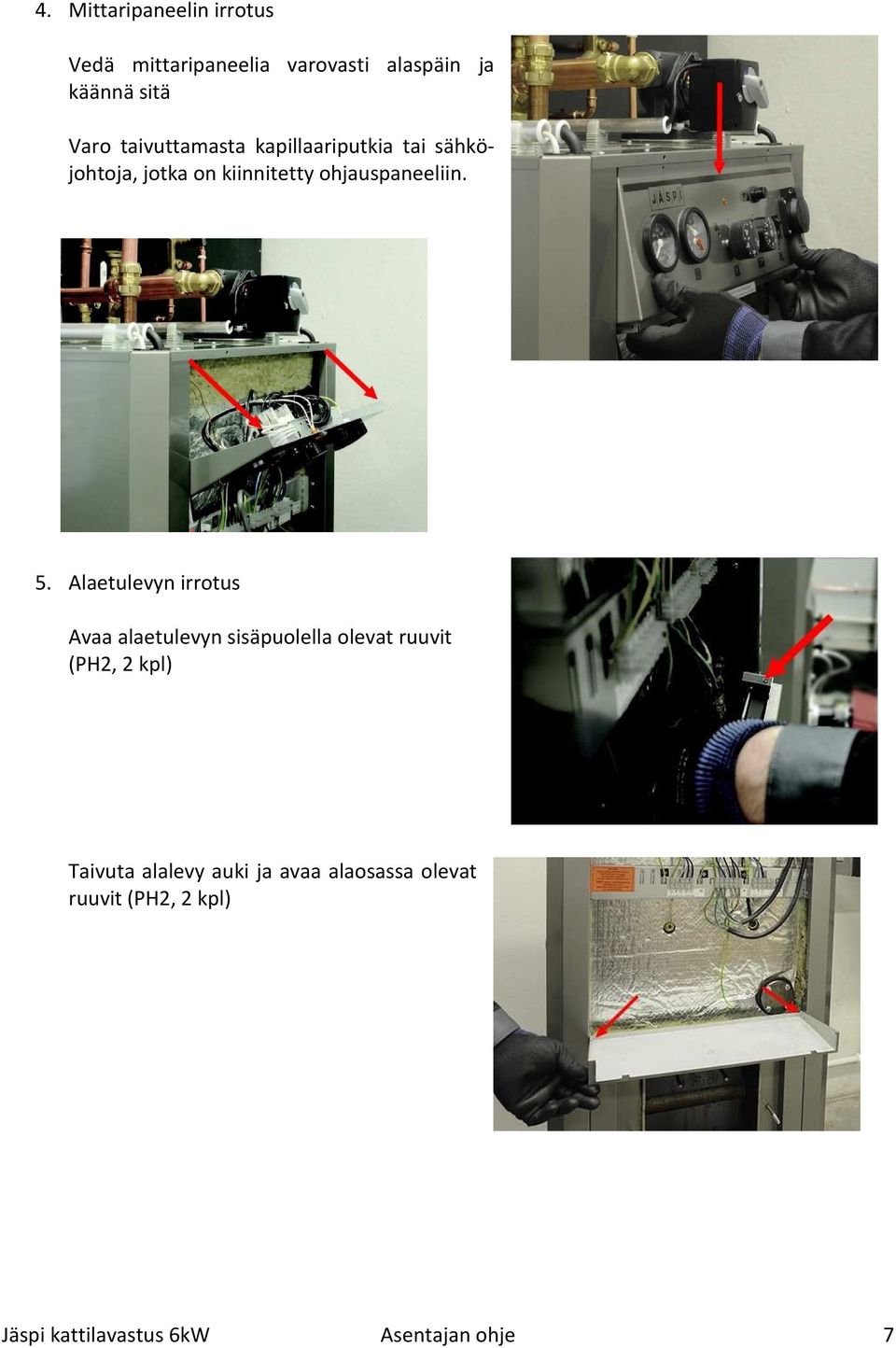 4. Mittaripaneelin irrotus

Vedä mittaripaneelia varovasti alaspäin ja käännä sitä

Varo taivuttamasta kapillaariputkia tai sähköjohtoja, jotka on kiinnitetty ohjauspaneeliin.

JÄSPI

5. Alaetulevyn irrotus

Avaa alaetulevyn sisäpuolella olevat ruuvit (PH2, 2 kpl)

Taivuta alalevy auki ja avaa alaosassa olevat ruuvit (PH2, 2 kpl)

Jäspi kattilavastus 6kW Asentajan ohje 7