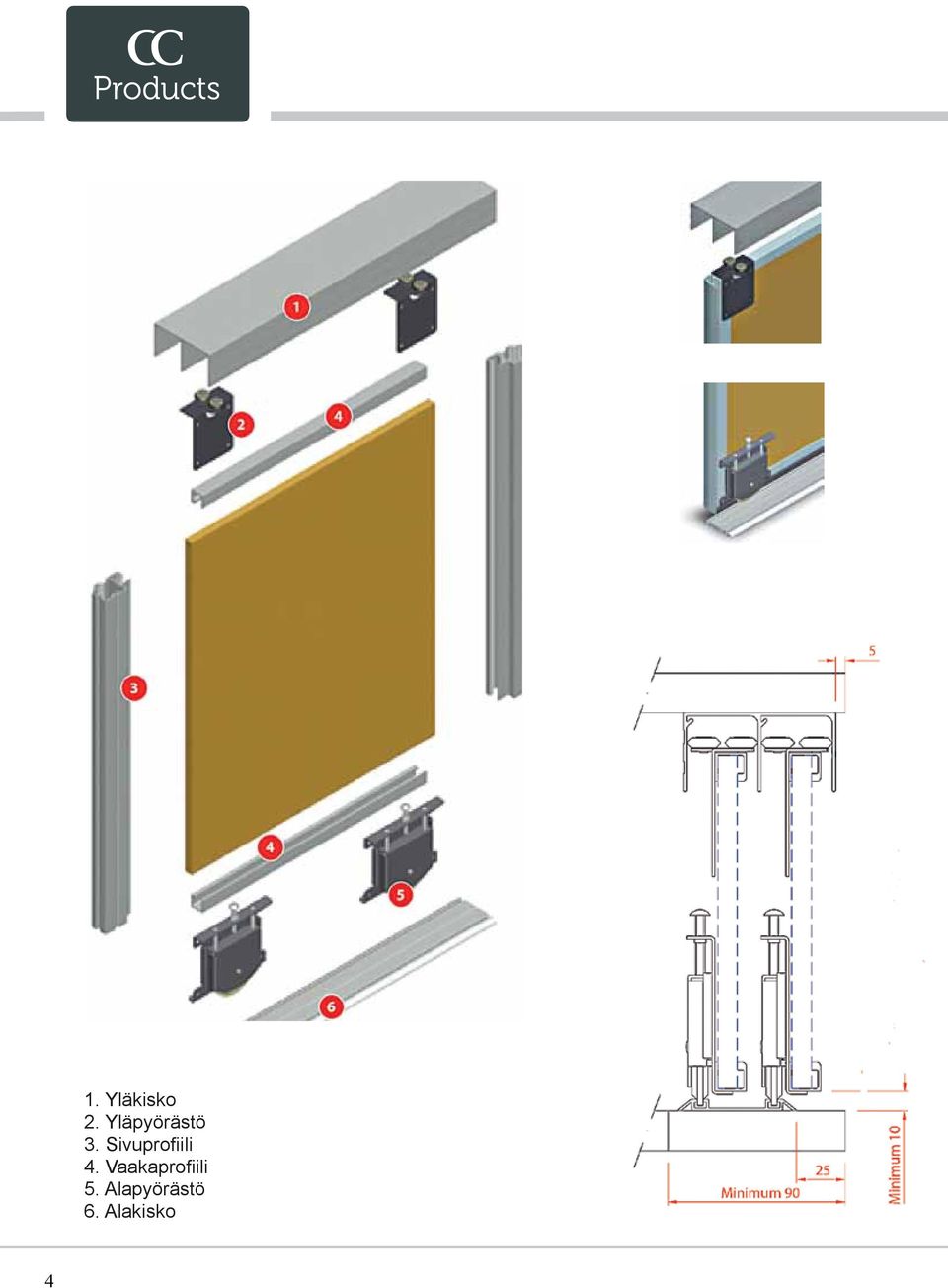 CC
Products

1

2

4

3

4

5

6

5

25

Minimum 90

Minimum 10

1. Yläkisko
2. Yläpyörästö
3. Sivuprofiili
4. Vaakaprofiili
5. Alapyörästö
6. Alakisko

4