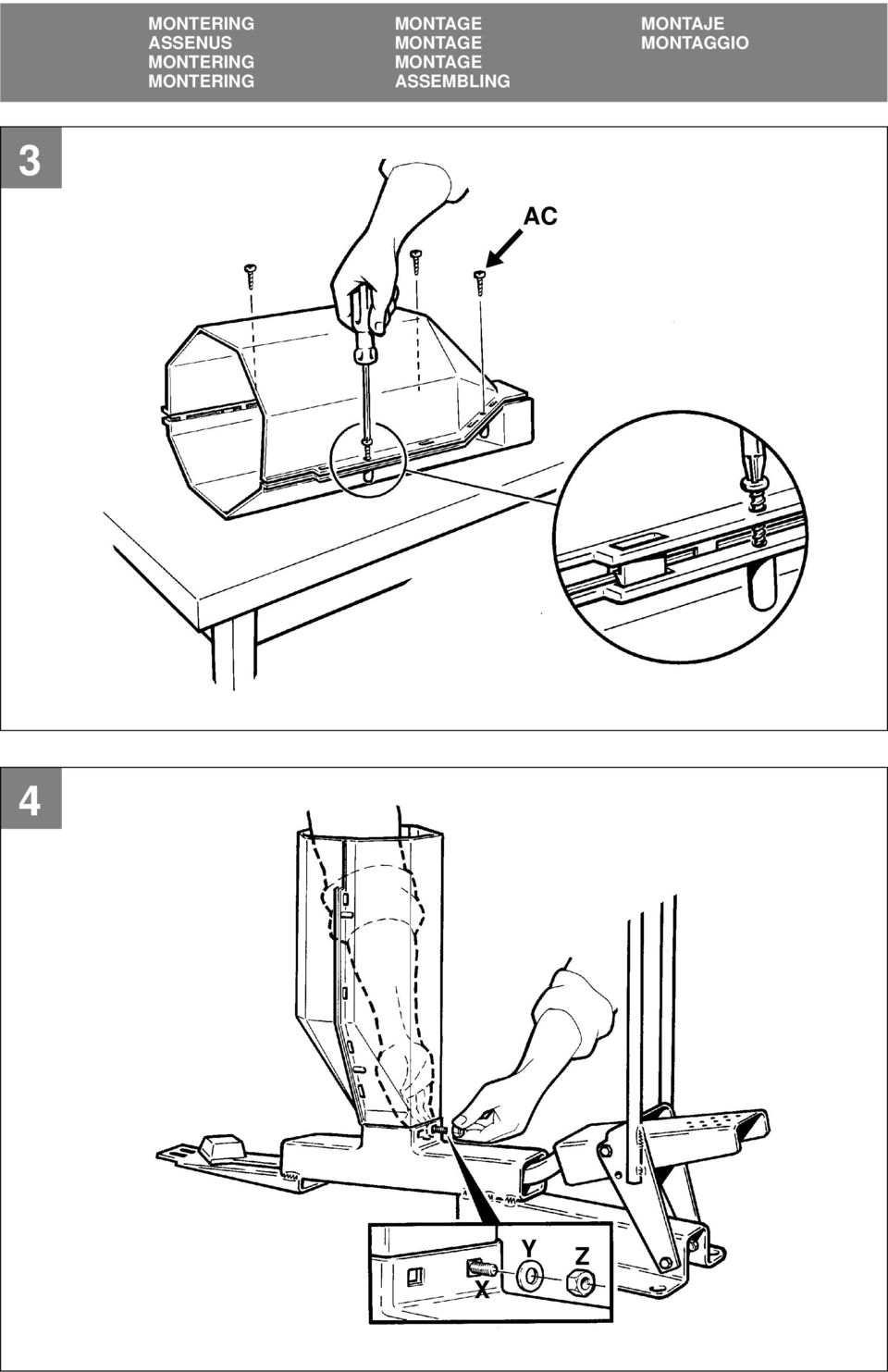 MONTERING
ASSENUS
MONTERING
MONTERING

MONTAGE
MONTAGE
MONTAGE
ASSEMBLING

MONTAJE
MONTAGGIO

3

AC

4

Y
Z
X